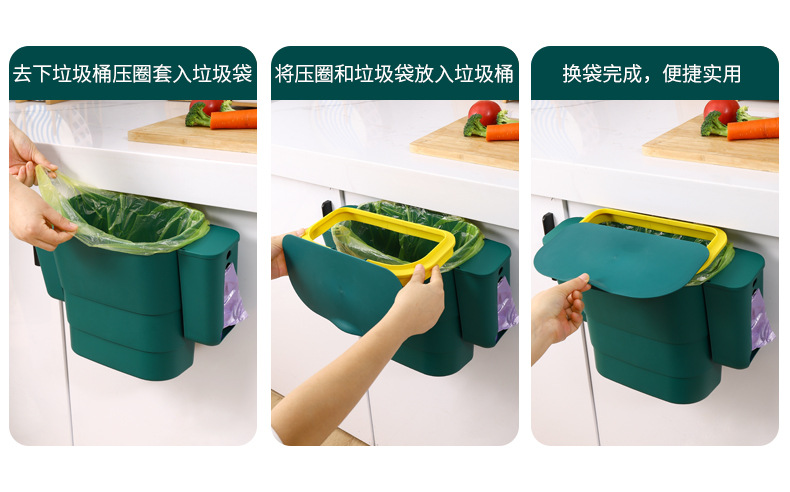 去下垃圾桶压圈套入垃圾袋

将压圈和垃圾袋放入垃圾桶

换袋完成，便捷实用