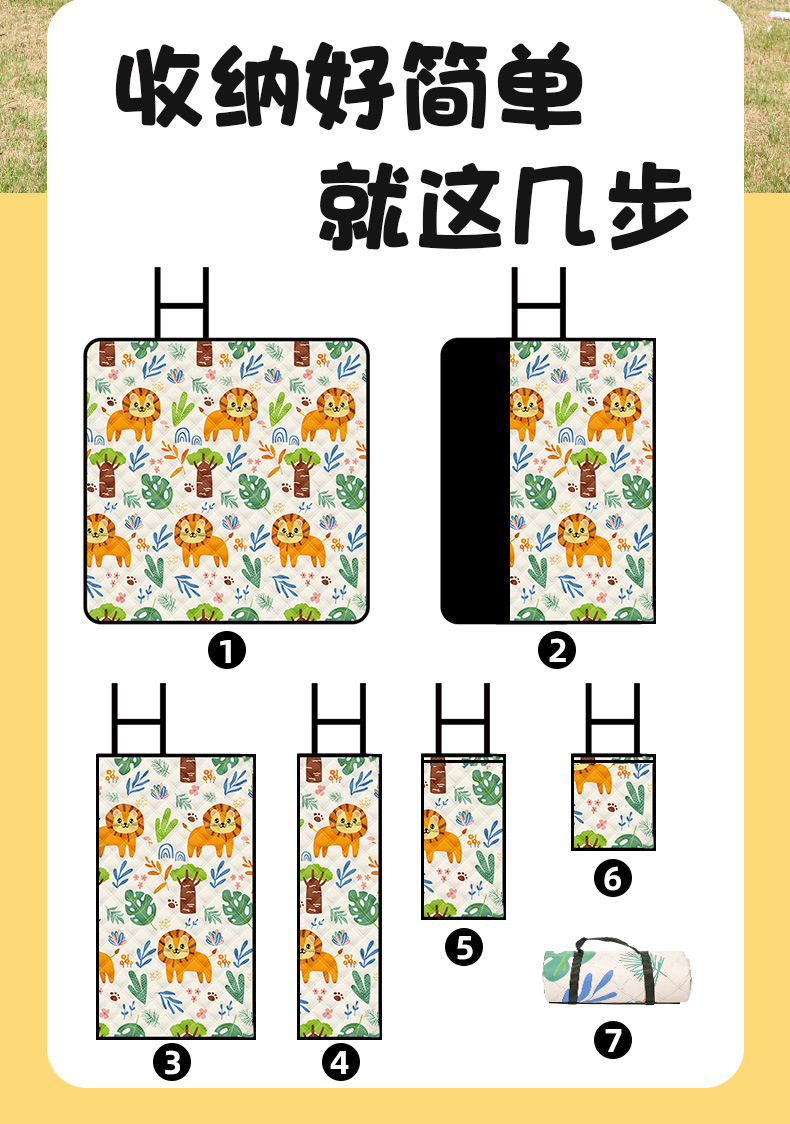 收纳好简单
就这几步

❶

❷

❸

❹

❺

❻

❼