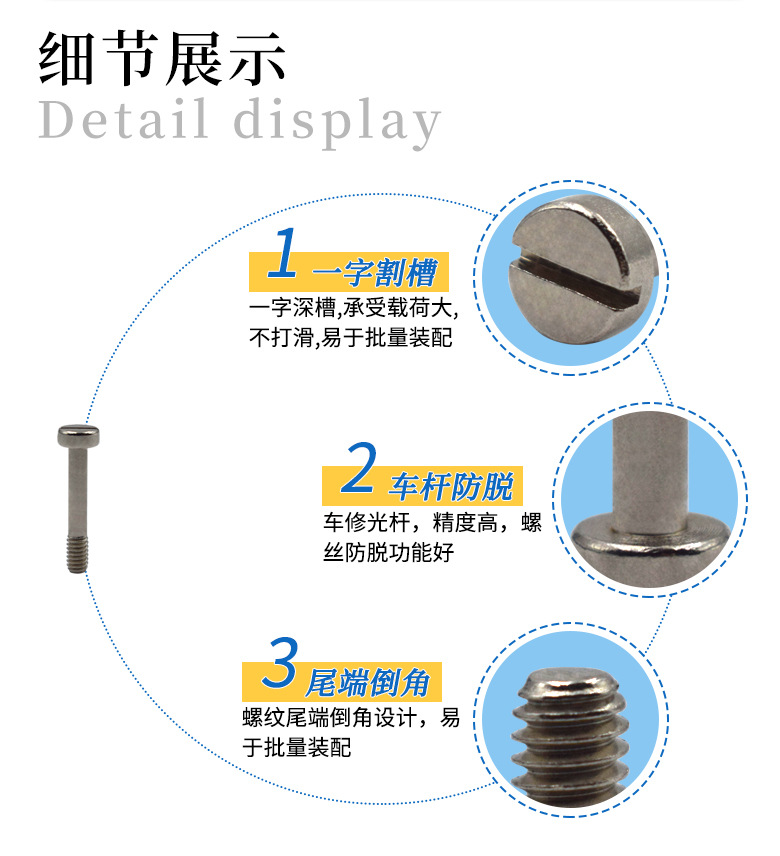 细节展示
Detail display

1 一字割槽
一字深槽,承受载荷大,不打滑,易于批量装配

2 车杆防脱
车修光杆，精度高，螺丝防脱功能好

3 尾端倒角
螺纹尾端倒角设计，易于批量装配