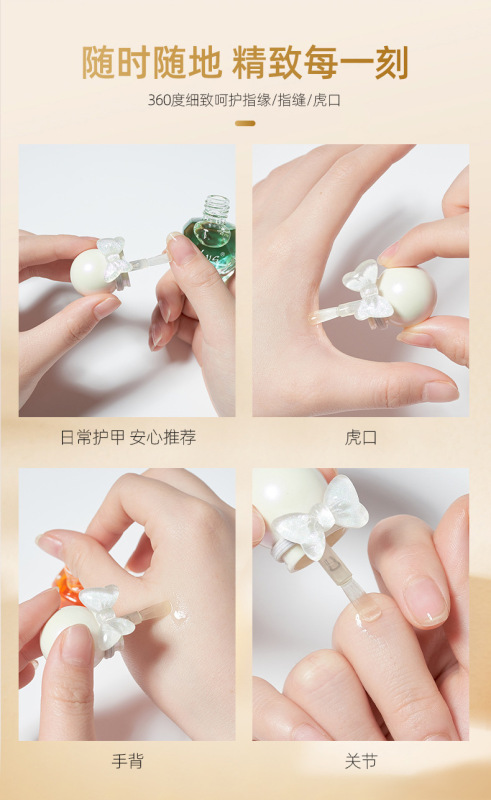 随时随地 精致每一刻

360度细致呵护指缘/指缝/虎口

日常护甲 安心推荐

虎口

手背

关节