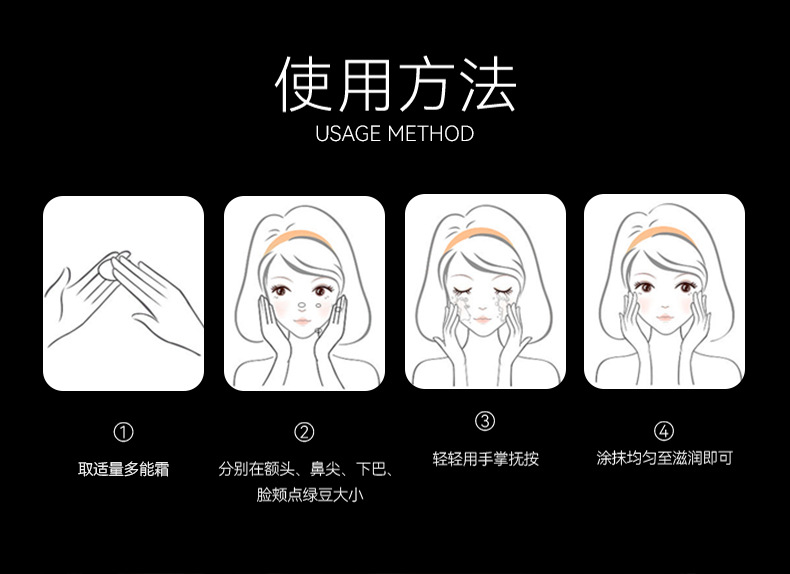 使用方法
USAGE METHOD

①
取适量多能霜

②
分别在额头、鼻尖、下巴、脸颊点绿豆大小

③
轻轻用手掌抚按

④
涂抹均匀至滋润即可