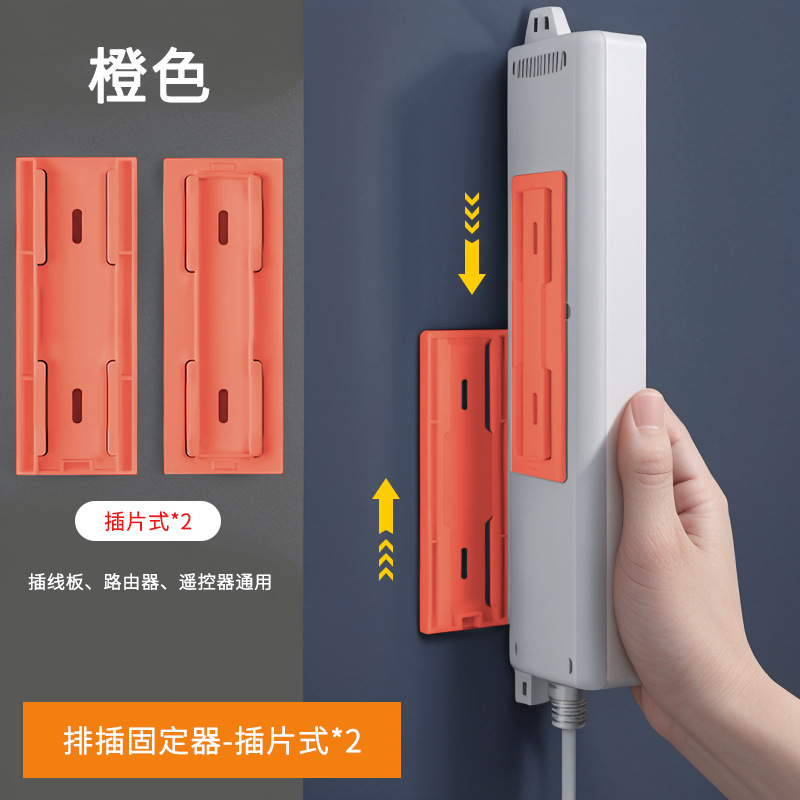 橙色

插片式*2

插线板、路由器、遥控器通用

排插固定器-插片式*2