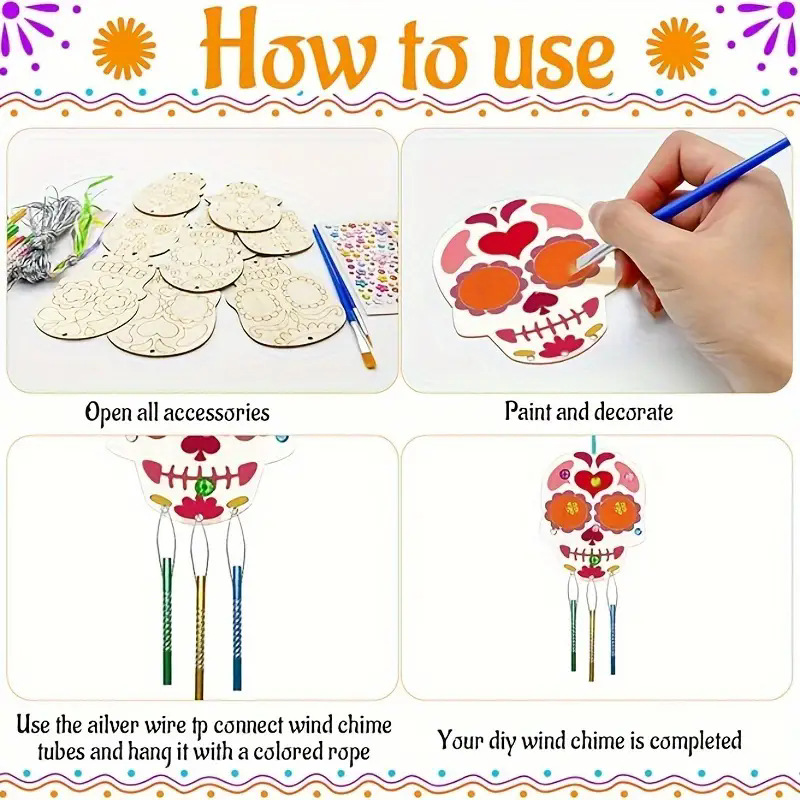 How to use

Open all accessories

Paint and decorate

Use the ailver wire tp connect wind chime tubes and hang it with a colored rope

Your diy wind chime is completed