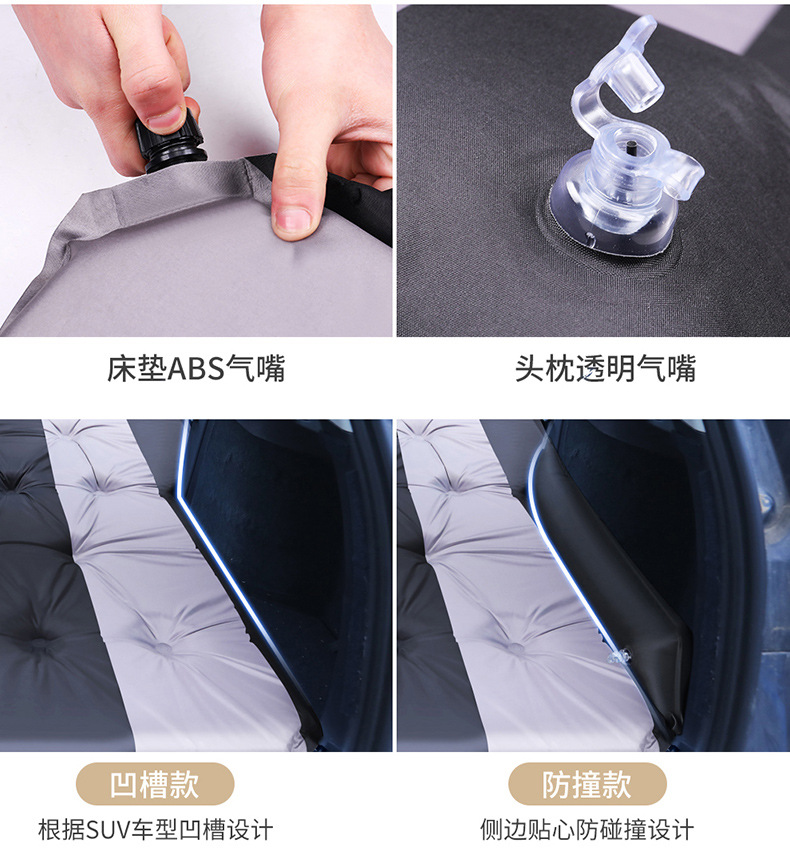 床垫ABS气嘴

头枕透明气嘴

凹槽款

根据SUV车型凹槽设计

防撞款

侧边贴心防碰撞设计