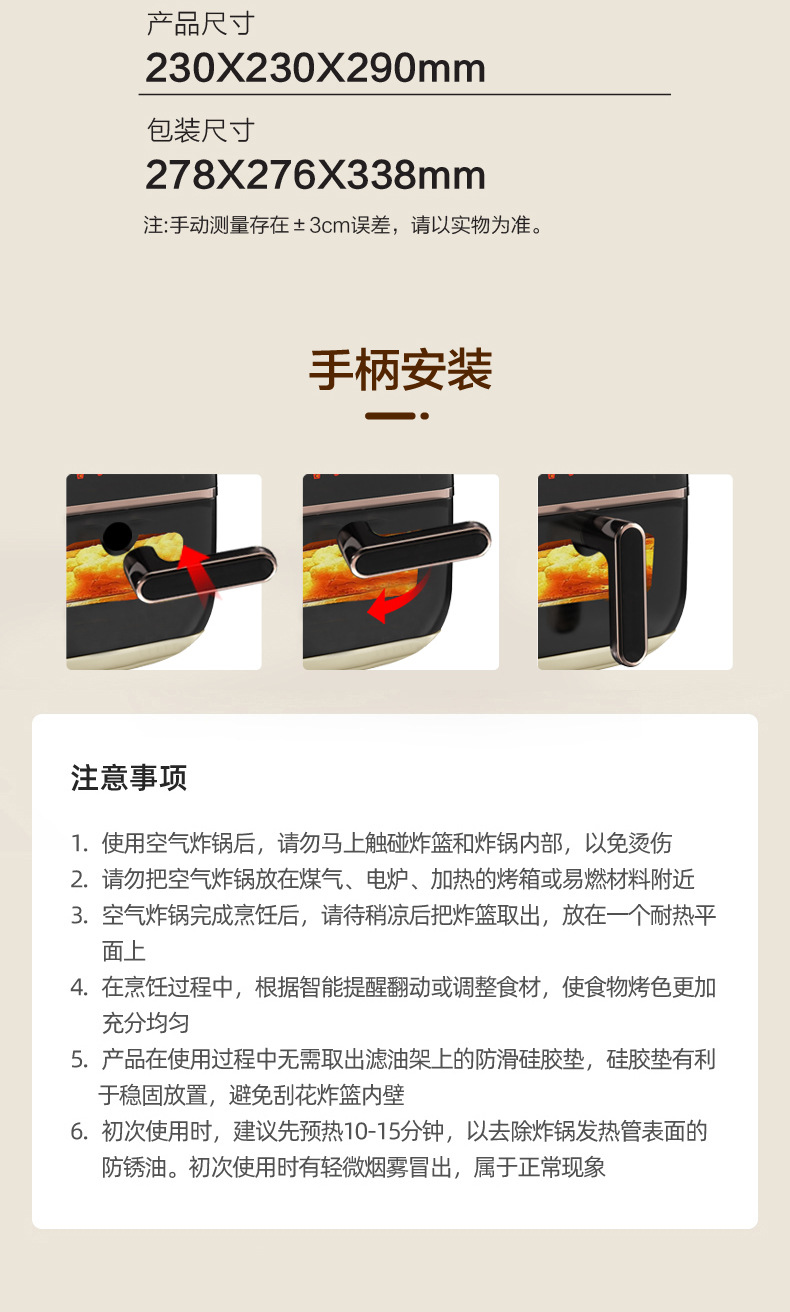 产品尺寸
230X230X290mm

包装尺寸
278X276X338mm

注:手动测量存在±3cm误差，请以实物为准。

手柄安装

注意事项

1. 使用空气炸锅后，请勿马上触碰炸篮和炸锅内部，以免烫伤
2. 请勿把空气炸锅放在煤气、电炉、加热的烤箱或易燃材料附近
3. 空气炸锅完成烹饪后，请待稍凉后把炸篮取出，放在一个耐热平面上
4. 在烹饪过程中，根据智能提醒翻动或调整食材，使食物烤色更加充分均匀
5. 产品在使用过程中无需取出滤油架上的防滑硅胶垫，硅胶垫有利于稳固放置，避免刮花炸篮内壁
6. 初次使用时，建议先预热10-15分钟，以去除炸锅发热管表面的防锈油。初次使用时有轻微烟雾冒出，属于正常现象