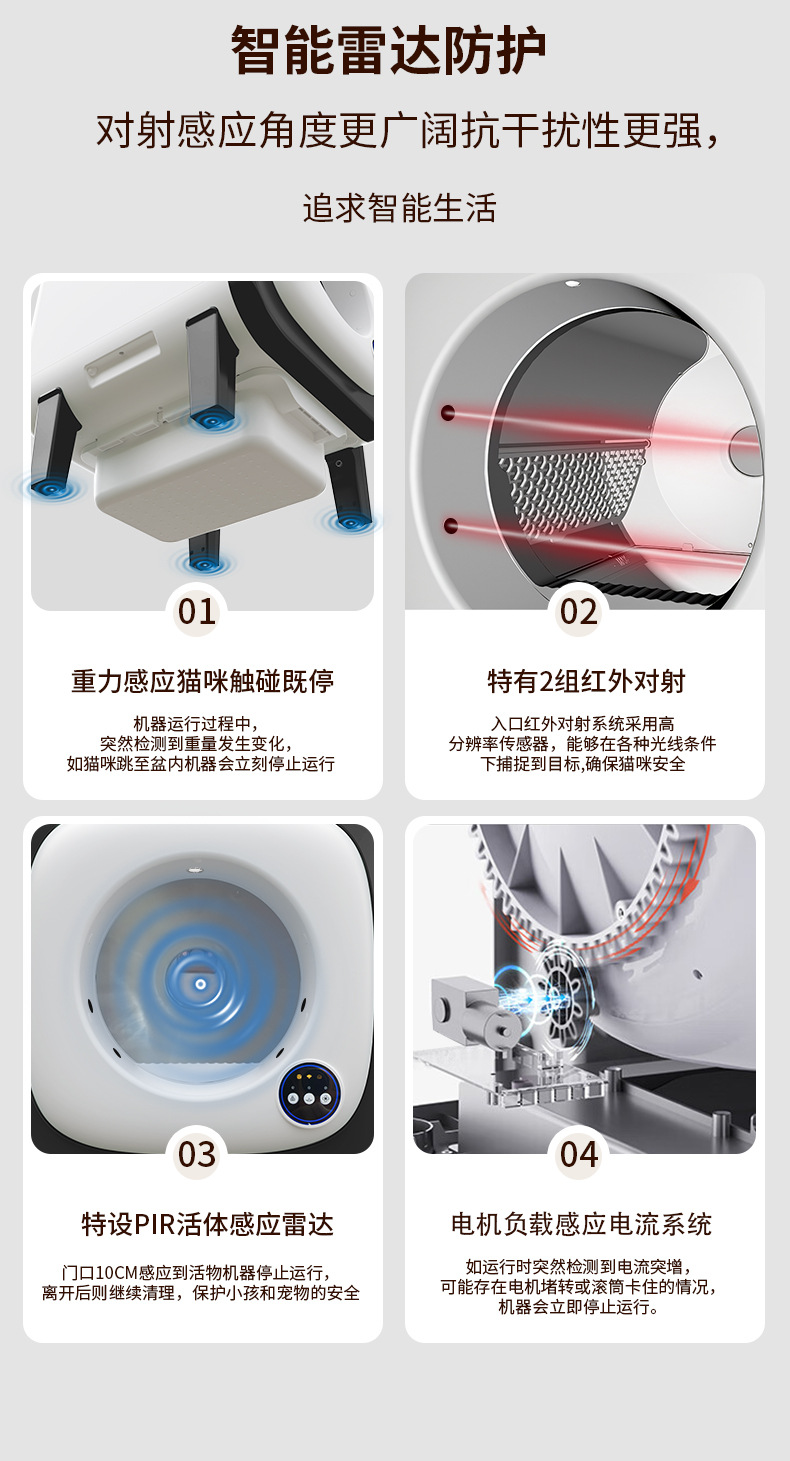 智能雷达防护

对射感应角度更广阔抗干扰性更强，

追求智能生活

01

重力感应猫咪触碰既停

机器运行过程中，突然检测到重量发生变化，如猫咪跳至盆内机器会立刻停止运行

02

特有2组红外对射

入口红外对射系统采用高分辨率传感器，能够在各种光线条件下捕捉到目标,确保猫咪安全

03

特设PIR活体感应雷达

门口10CM感应到活物机器停止运行，离开后则继续清理，保护小孩和宠物的安全

04

电机负载感应电流系统

如运行时突然检测到电流突增，可能存在电机堵转或滚筒卡住的情况，机器会立即停止运行。