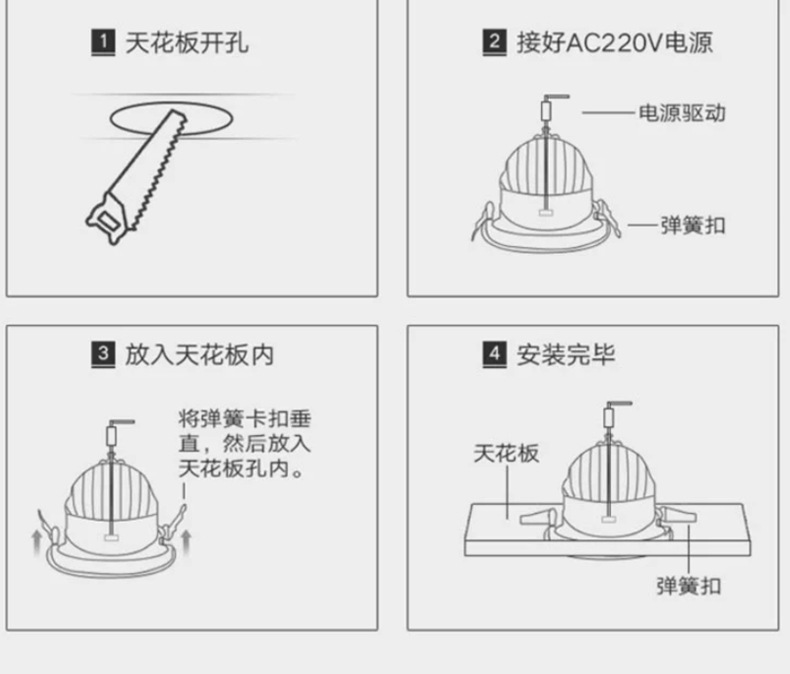 1 天花板开孔

2 接好AC220V电源

电源驱动

弹簧扣

3 放入天花板内

将弹簧卡扣垂直，然后放入天花板孔内。

4 安装完毕

天花板

弹簧扣