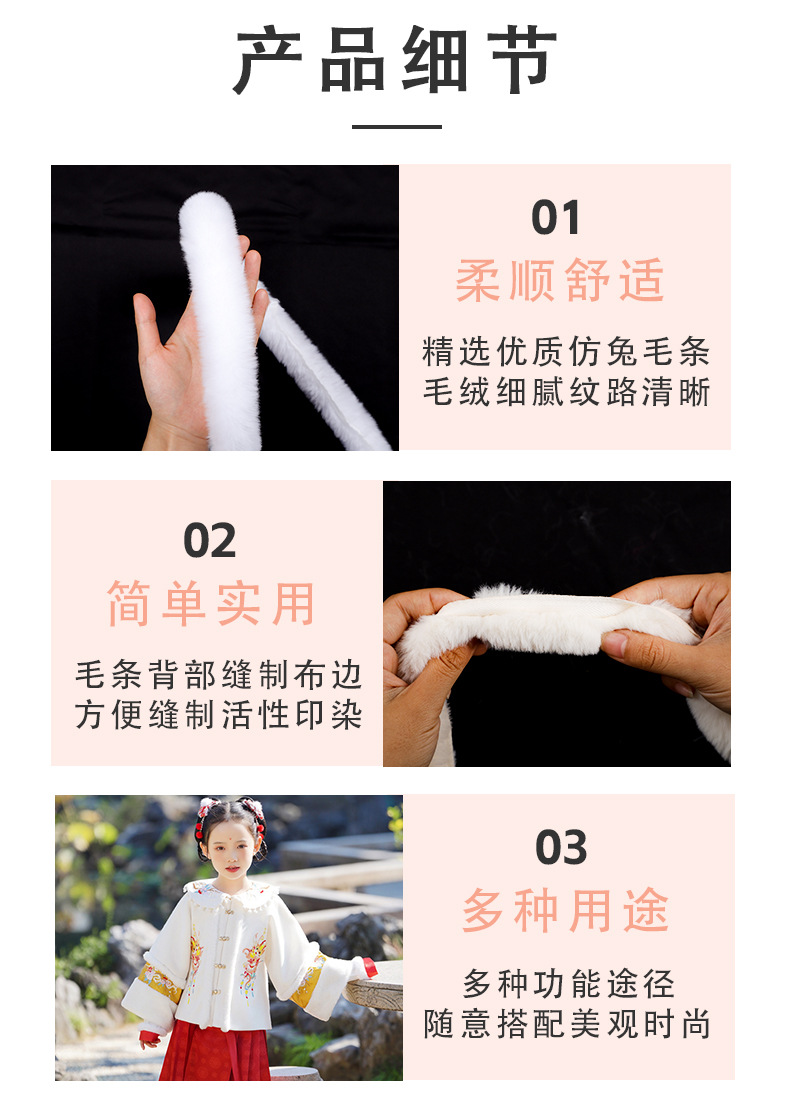 产品细节

01
柔顺舒适
精选优质仿兔毛条
毛绒细腻纹路清晰

02
简单实用
毛条背部缝制布边
方便缝制活性印染

03
多种用途
多种功能途径
随意搭配美观时尚