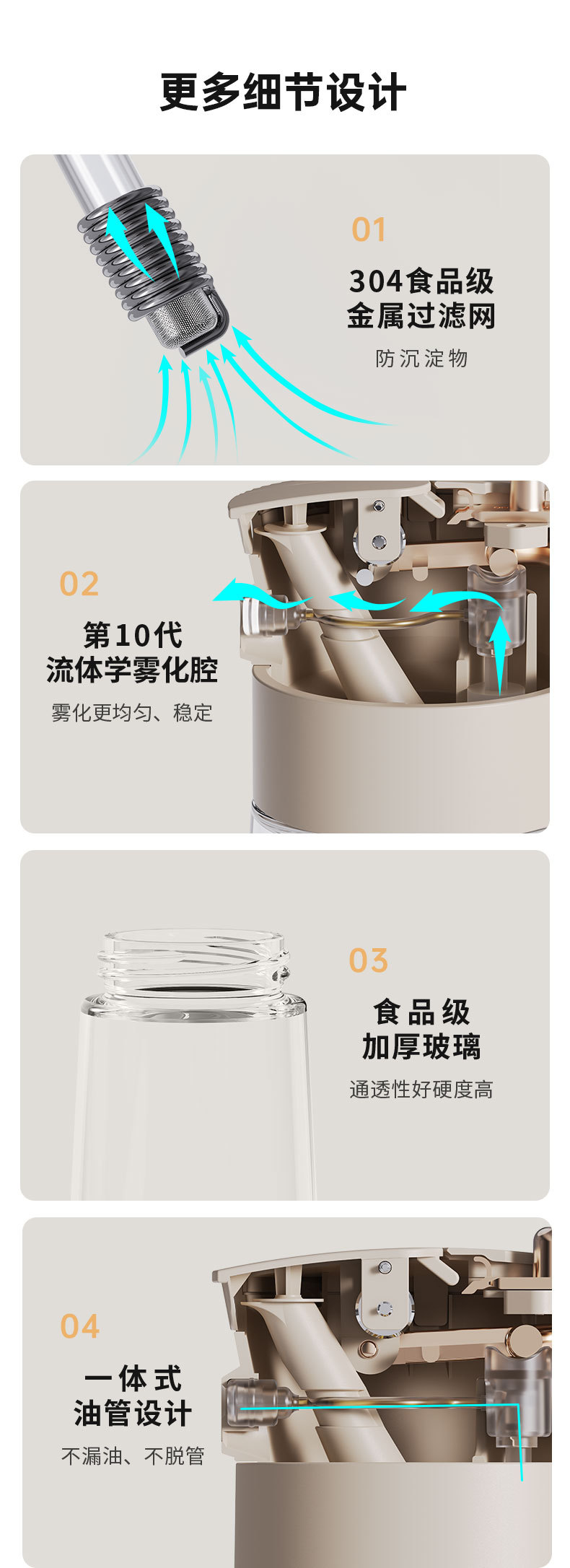 更多细节设计

01
304食品级
金属过滤网
防沉淀物

02
第10代
流体学雾化腔
雾化更均匀、稳定

03
食品级
加厚玻璃
通透性好硬度高

04
一体式
油管设计
不漏油、不脱管