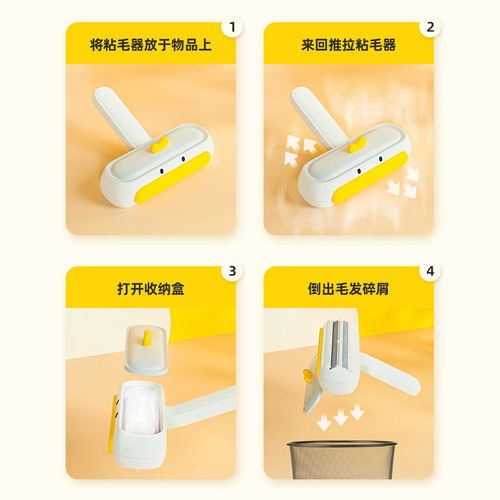 1
将粘毛器放于物品上

2
来回推拉粘毛器

3
打开收纳盒

4
倒出毛发碎屑