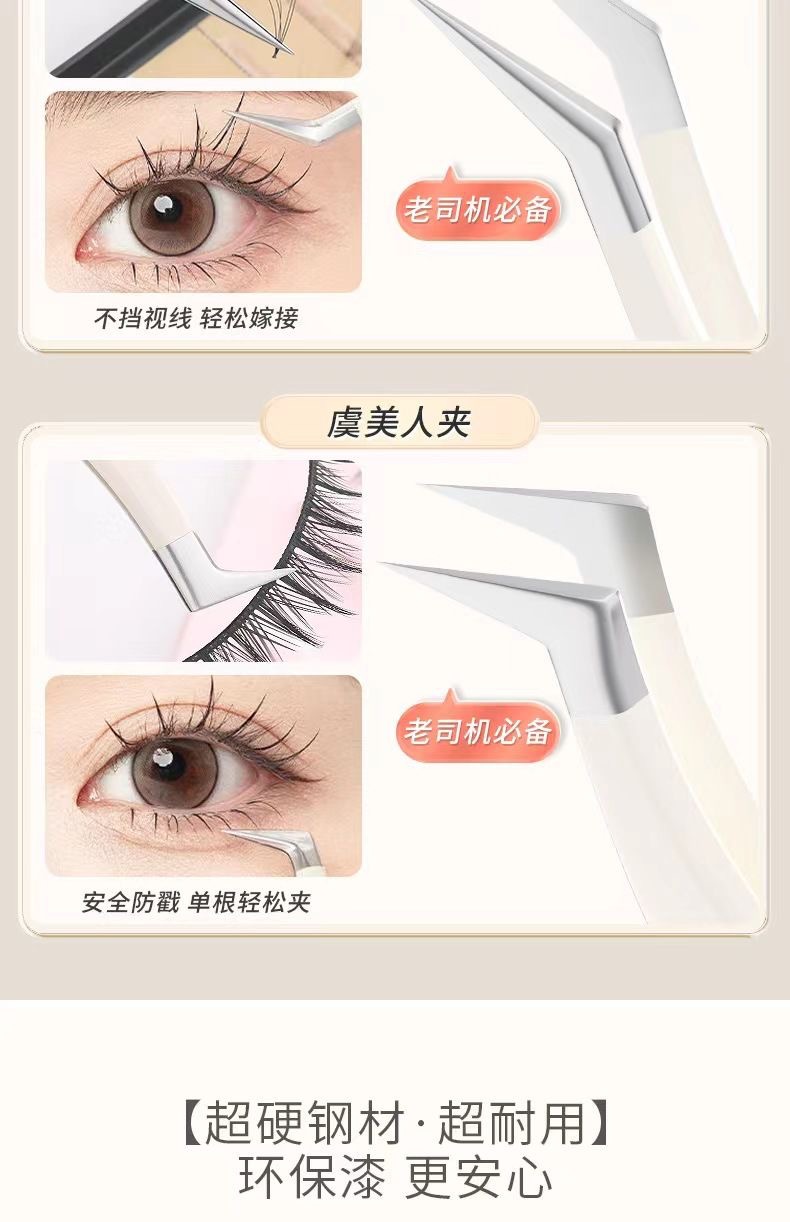 老司机必备

不挡视线 轻松嫁接

虞美人夹

老司机必备

安全防戳 单根轻松夹

【超硬钢材·超耐用】
环保漆 更安心