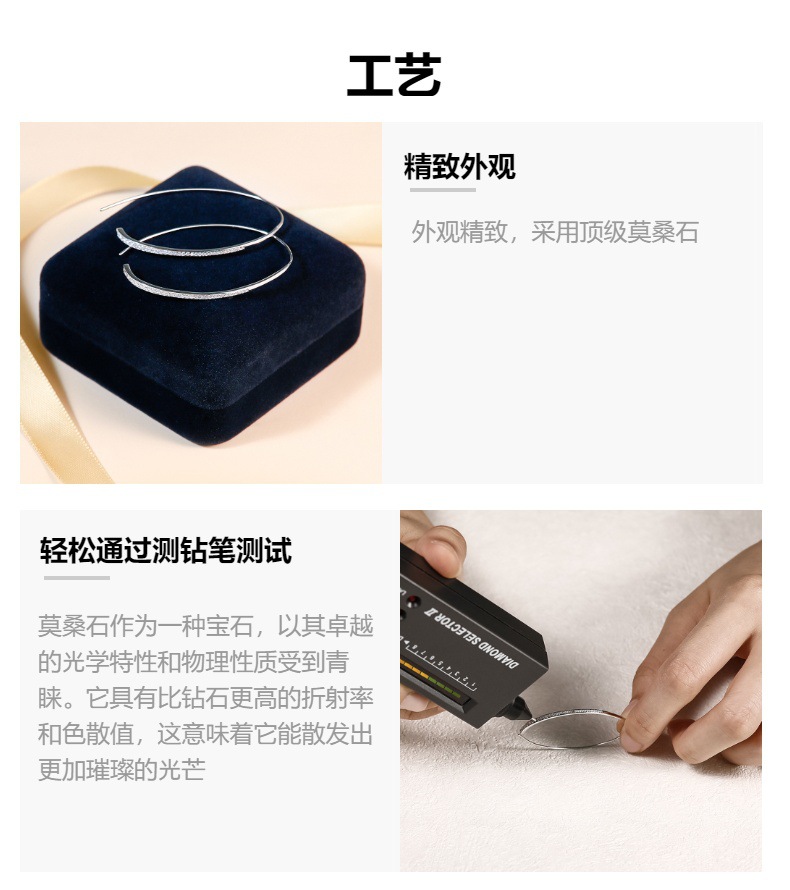 工艺

精致外观

外观精致，采用顶级莫桑石

轻松通过测钻笔测试

莫桑石作为一种宝石，以其卓越的光学特性和物理性质受到青睐。它具有比钻石更高的折射率和色散值，这意味着它能散发出更加璀璨的光芒

DIAMOND SELECTOR II