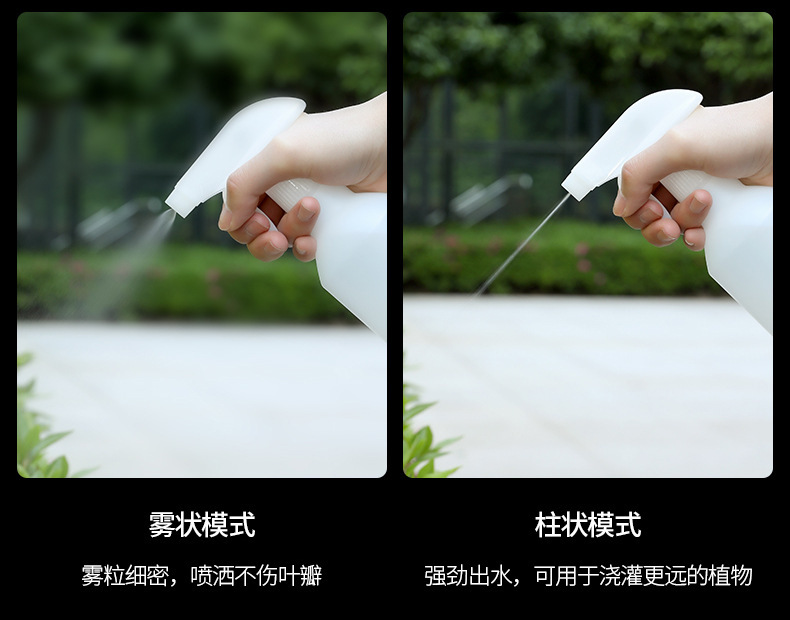 雾状模式

雾粒细密，喷洒不伤叶瓣

柱状模式

强劲出水，可用于浇灌更远的植物