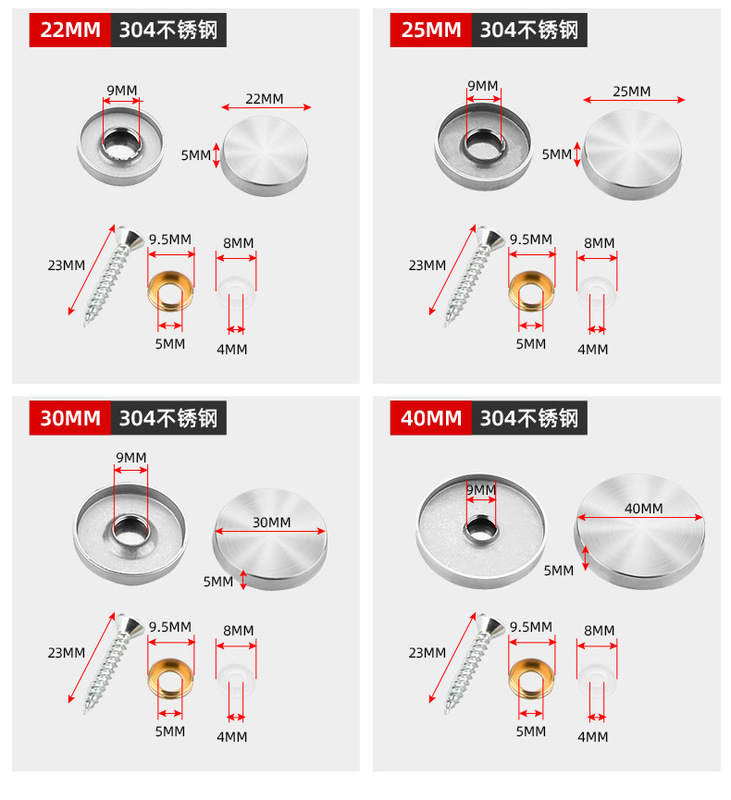 22MM 304不锈钢

9MM
22MM
5MM
23MM
9.5MM
8MM
5MM
4MM

25MM 304不锈钢

9MM
25MM
5MM
23MM
9.5MM
8MM
5MM
4MM

30MM 304不锈钢

9MM
30MM
5MM
23MM
9.5MM
8MM
5MM
4MM

40MM 304不锈钢

9MM
40MM
5MM
23MM
9.5MM
8MM
5MM
4MM