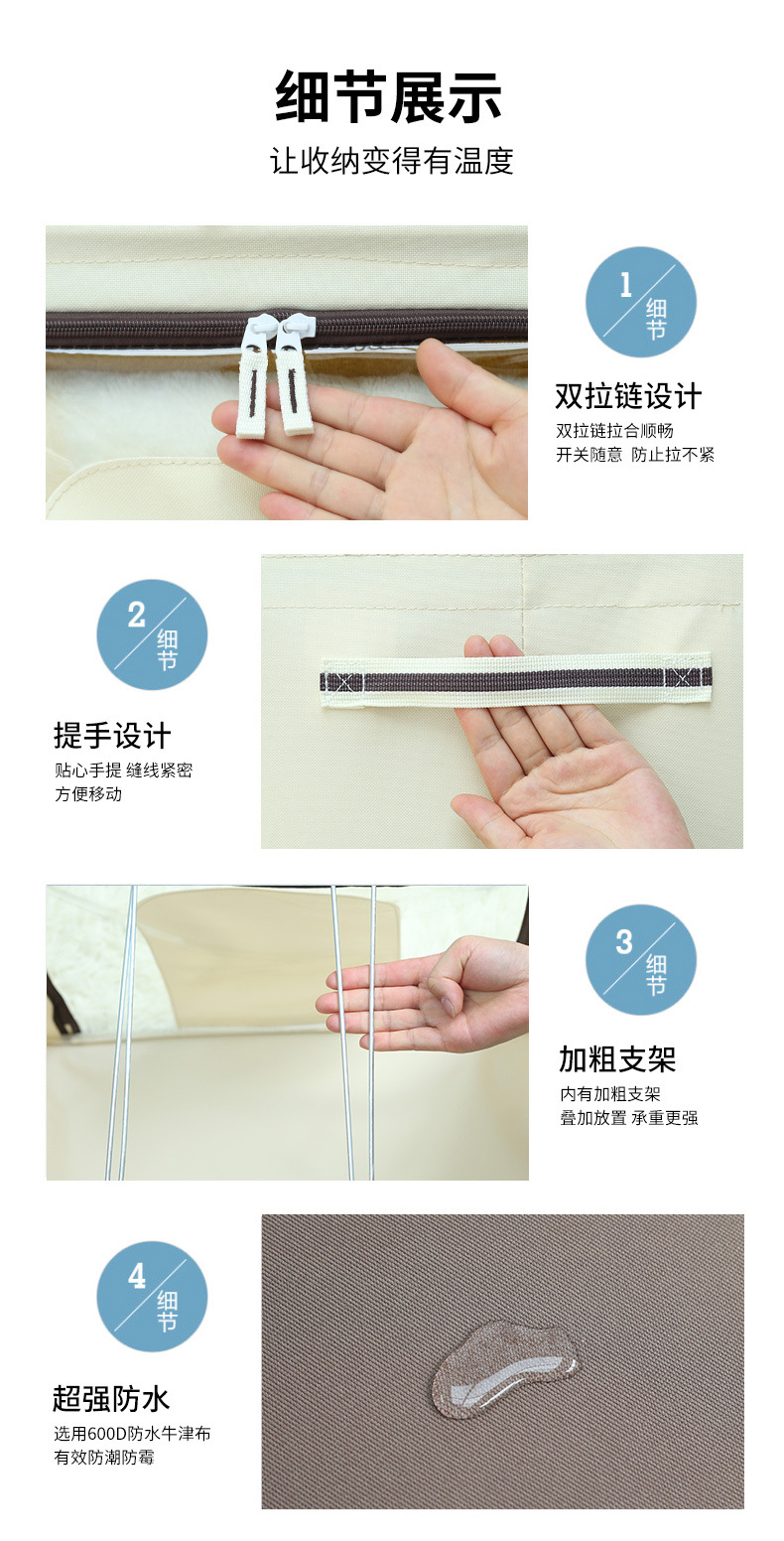 细节展示
让收纳变得有温度

1 细节
双拉链设计
双拉链拉合顺畅
开关随意 防止拉不紧

2 细节
提手设计
贴心手提 缝线紧密
方便移动

3 细节
加粗支架
内有加粗支架
叠加放置 承重更强

4 细节
超强防水
选用600D防水牛津布
有效防潮防霉