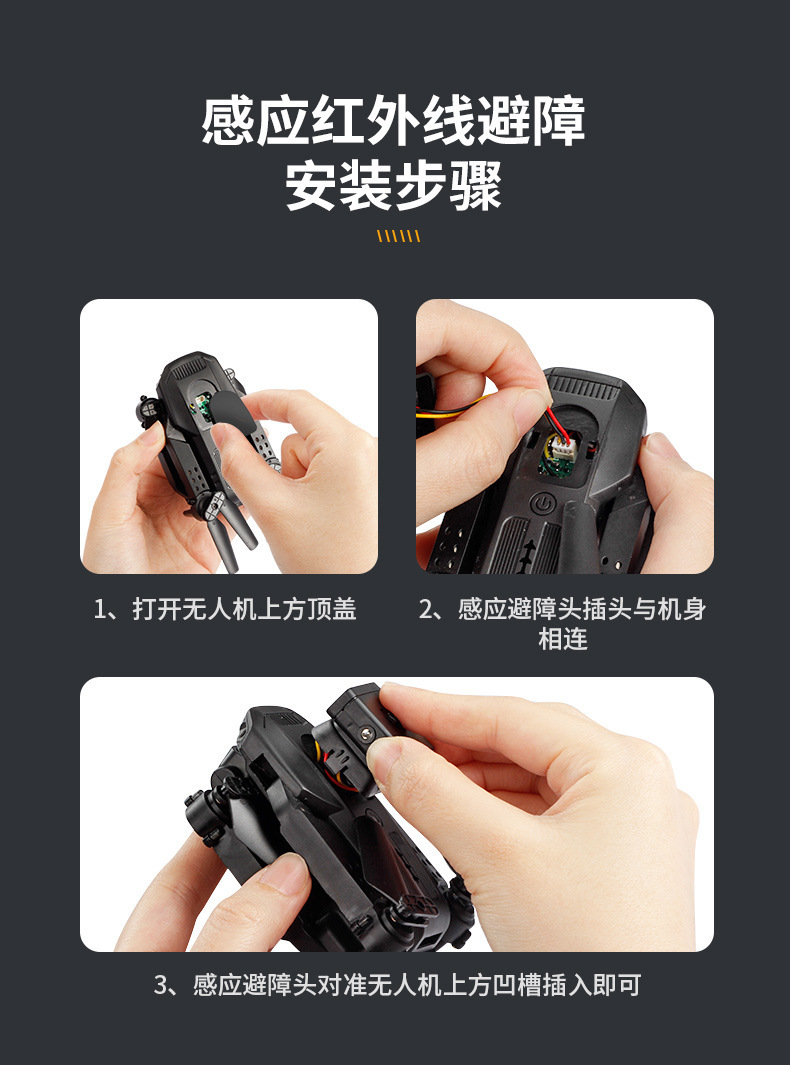 感应红外线避障
安装步骤

1、打开无人机上方顶盖

2、感应避障头插头与机身相连

3、感应避障头对准无人机上方凹槽插入即可