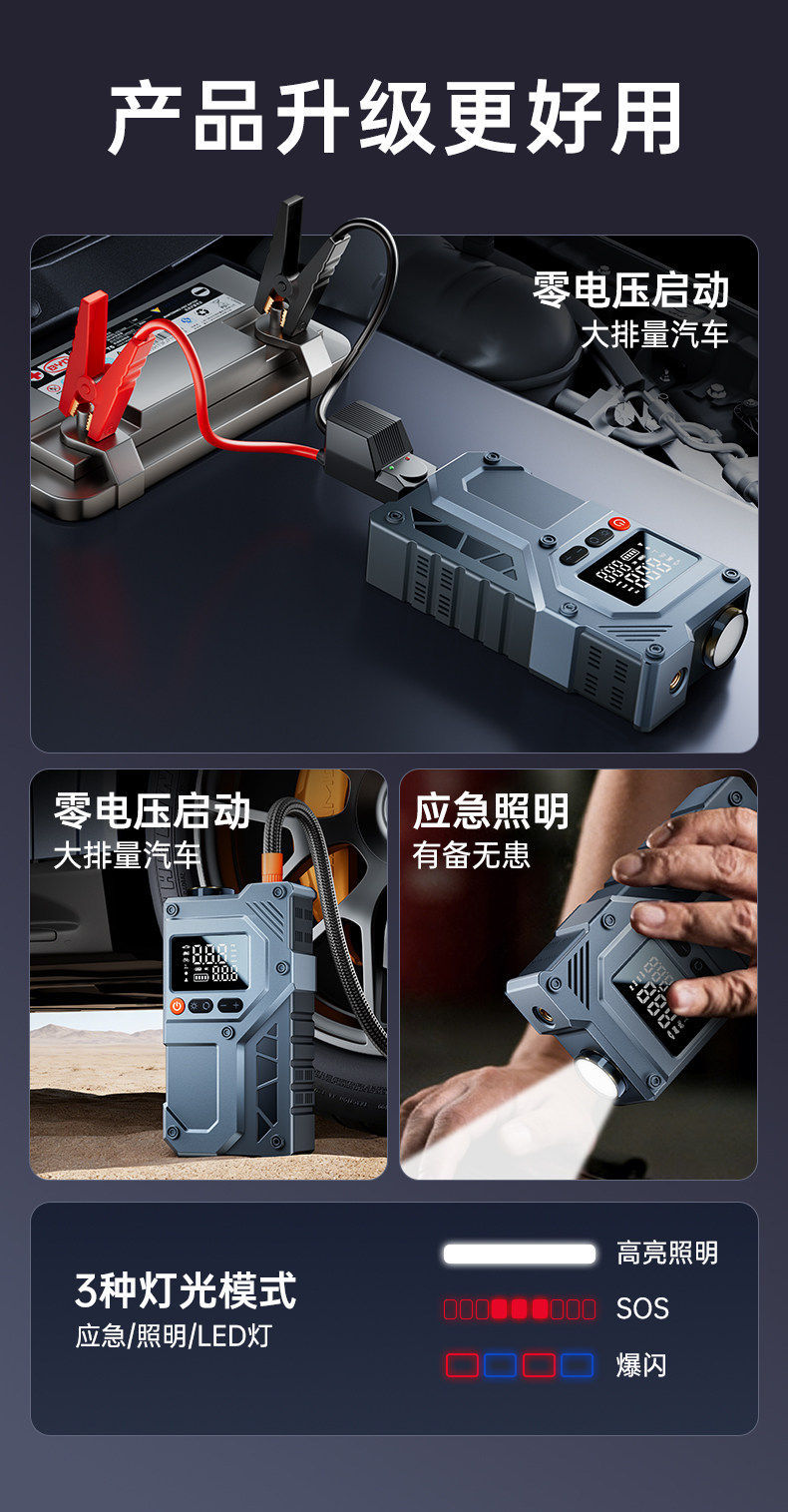 产品升级更好用

零电压启动
大排量汽车

零电压启动
大排量汽车

应急照明
有备无患

3种灯光模式
应急/照明/LED灯

高亮照明
SOS
爆闪