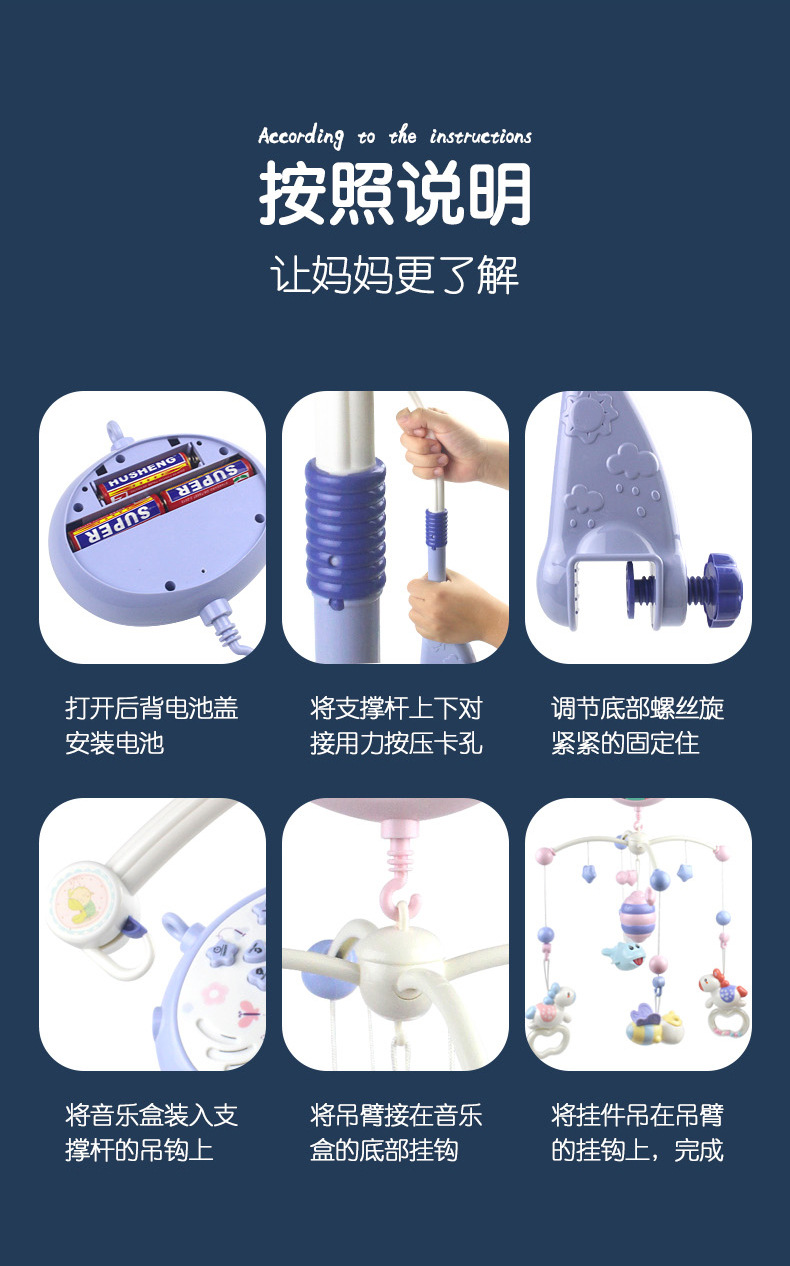 According to the instructions

按照说明

让妈妈更了解

HUSHENG
SUPER
SUPER

打开后背电池盖安装电池

将支撑杆上下对接用力按压卡孔

调节底部螺丝旋紧紧的固定住

将音乐盒装入支撑杆的吊钩上

将吊臂接在音乐盒的底部挂钩

将挂件吊在吊臂的挂钩上，完成