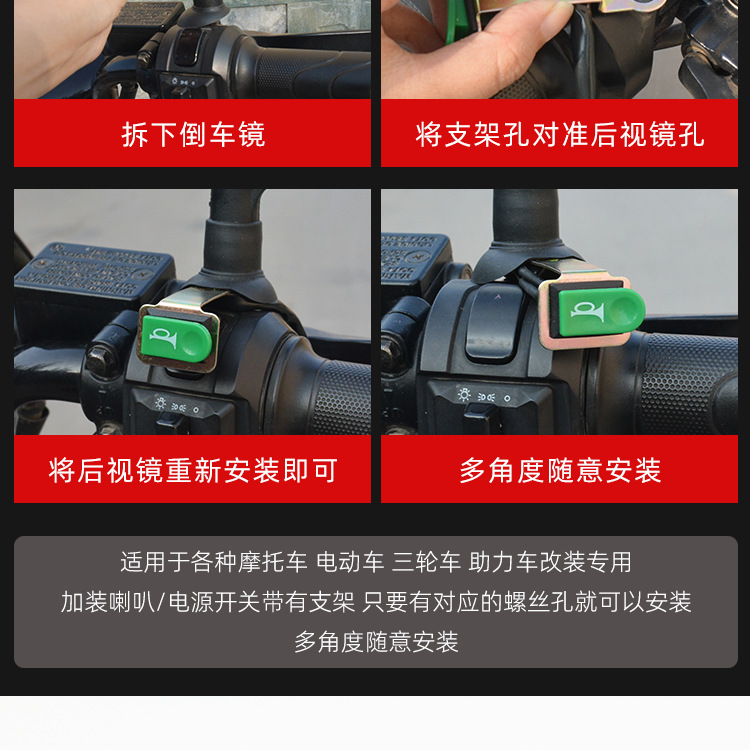 拆下倒车镜

将支架孔对准后视镜孔

将后视镜重新安装即可

多角度随意安装

适用于各种摩托车 电动车 三轮车 助力车改装专用
加装喇叭/电源开关带有支架 只要有对应的螺丝孔就可以安装
多角度随意安装