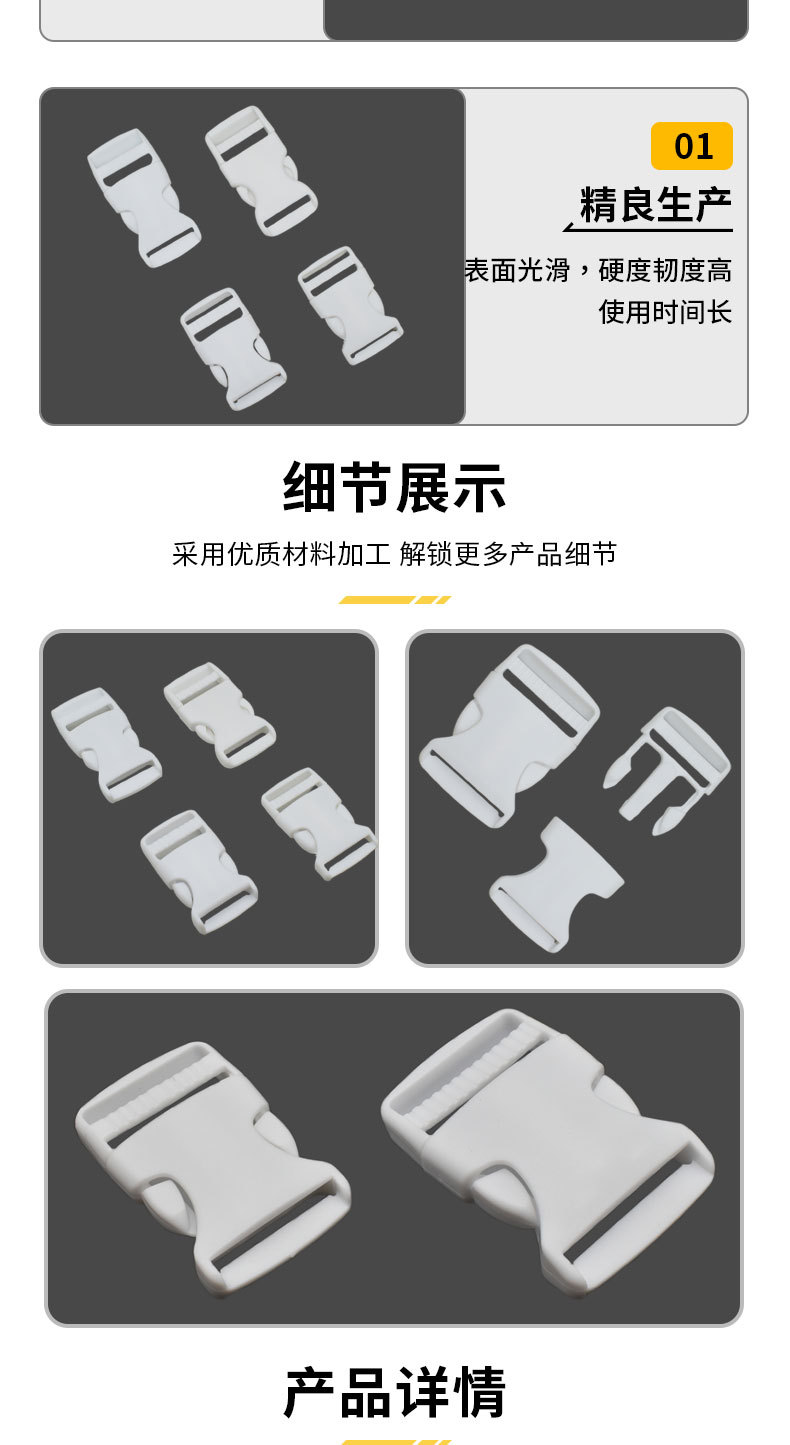 01

精良生产

表面光滑，硬度韧度高
使用时间长

细节展示

采用优质材料加工 解锁更多产品细节

产品详情