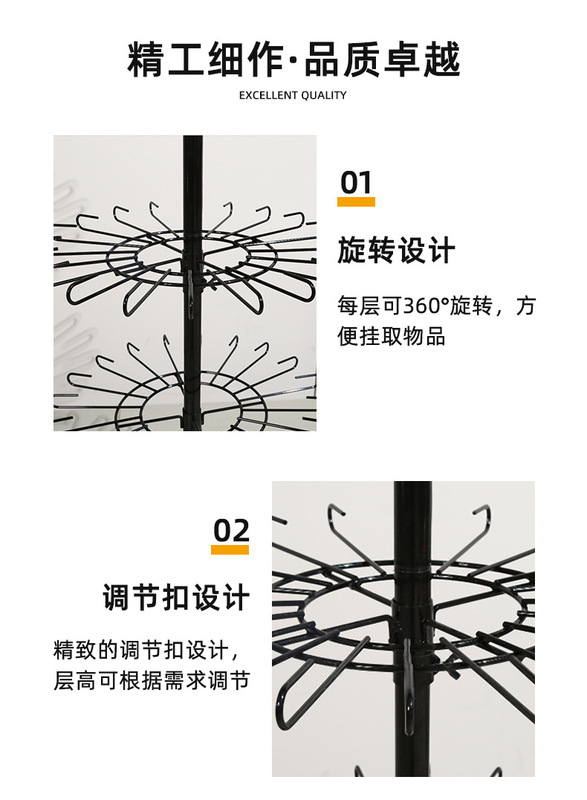 精工细作·品质卓越

EXCELLENT QUALITY

01

旋转设计

每层可360°旋转，方便挂取物品

02

调节扣设计

精致的调节扣设计，层高可根据需求调节