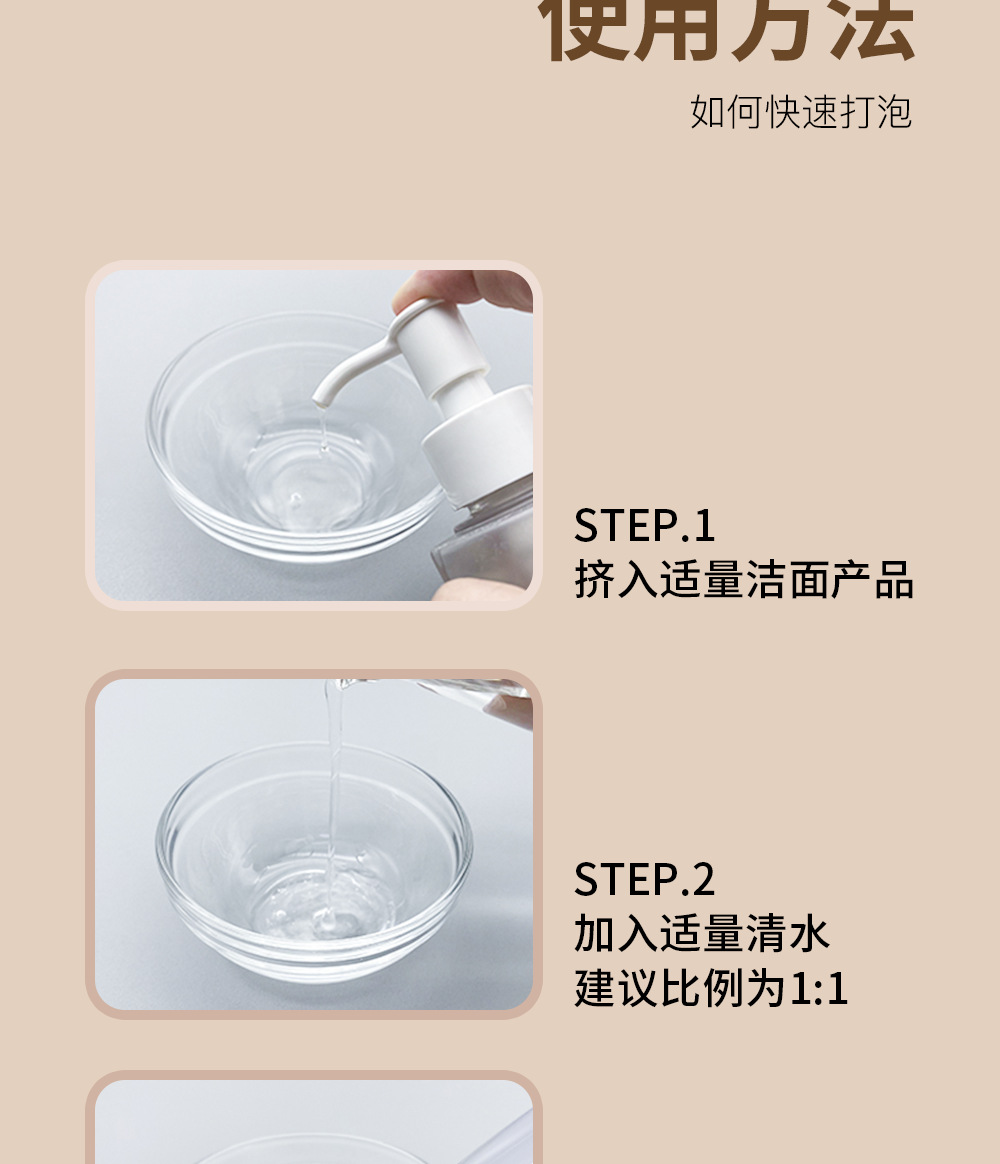 使用方法

如何快速打泡

STEP.1
挤入适量洁面产品

STEP.2
加入适量清水
建议比例为1:1