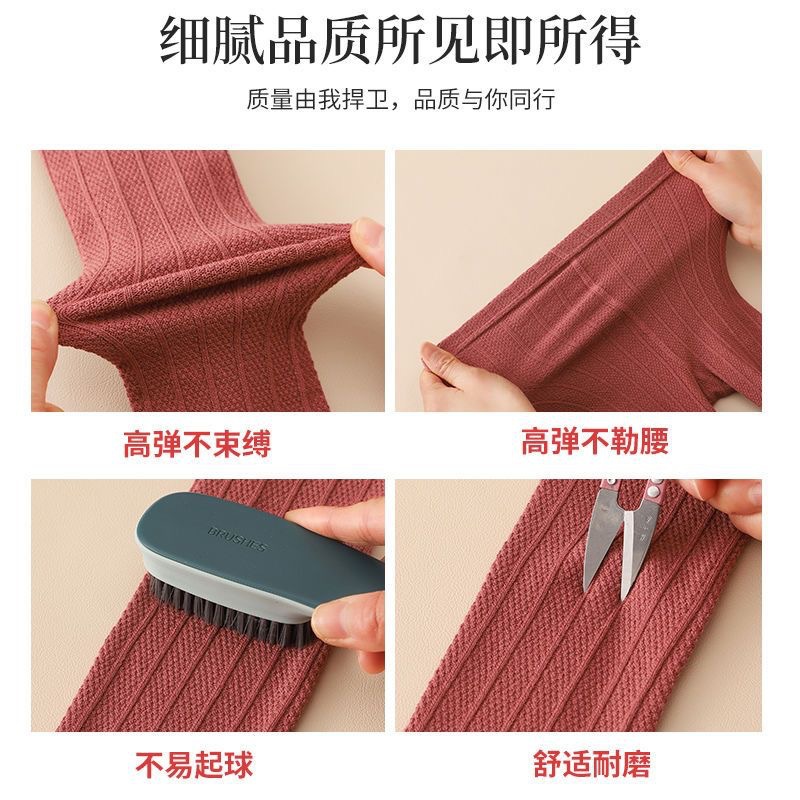 细腻品质所见即所得

质量由我捍卫，品质与你同行

高弹不束缚

高弹不勒腰

BRUSHES

不易起球

舒适耐磨