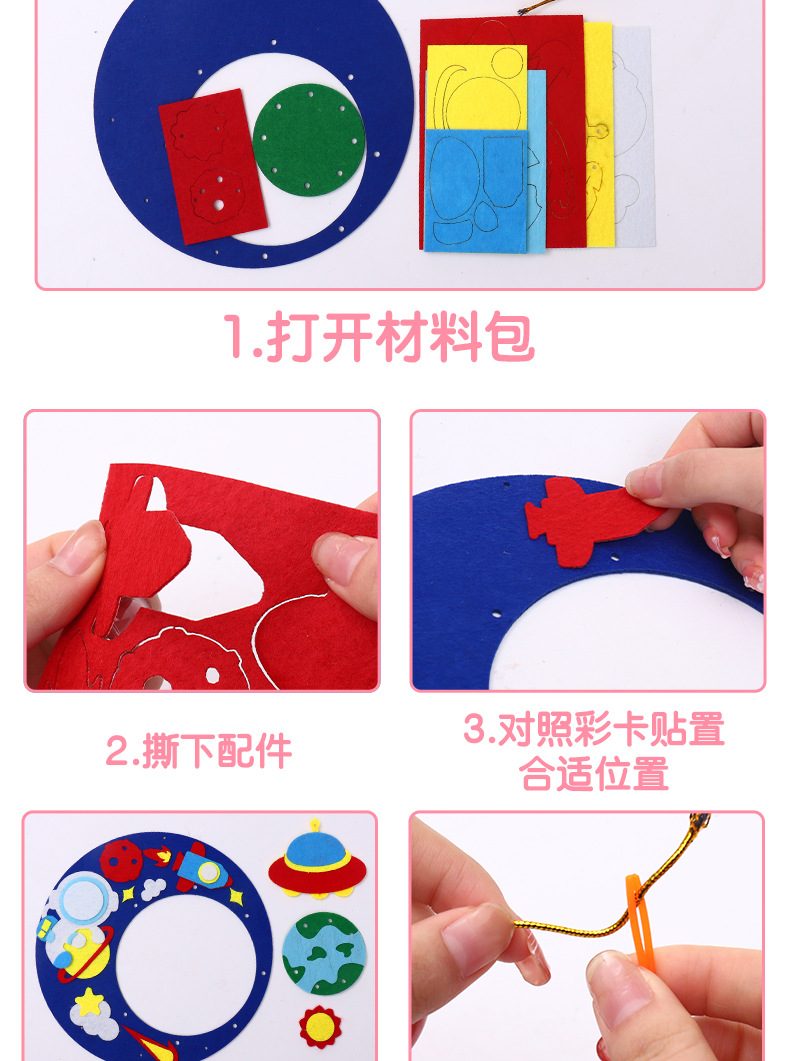 1.打开材料包

2.撕下配件

3.对照彩卡贴置合适位置