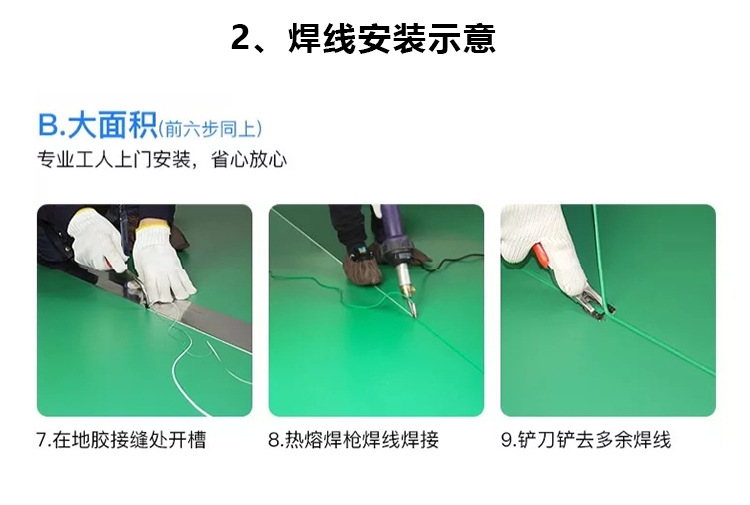 2、焊线安装示意

B.大面积(前六步同上)

专业工人上门安装，省心放心

7.在地胶接缝处开槽

8.热熔焊枪焊线焊接

9.铲刀铲去多余焊线