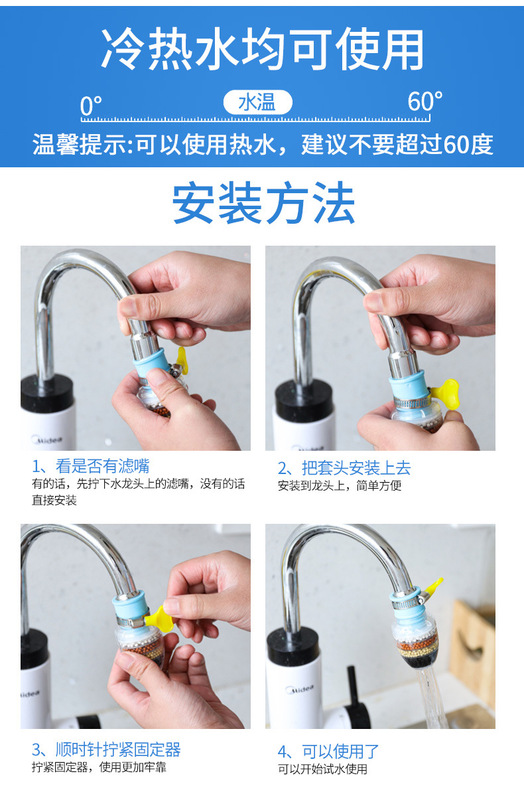 冷热水均可使用

0° 水温 60°

温馨提示:可以使用热水，建议不要超过60度

安装方法

Midea

1、看是否有滤嘴
有的话，先拧下水龙头上的滤嘴，没有的话直接安装

Midea

2、把套头安装上去
安装到龙头上，简单方便

Midea

3、顺时针拧紧固定器
拧紧固定器，使用更加牢靠

Midea

4、可以使用了
可以开始试水使用