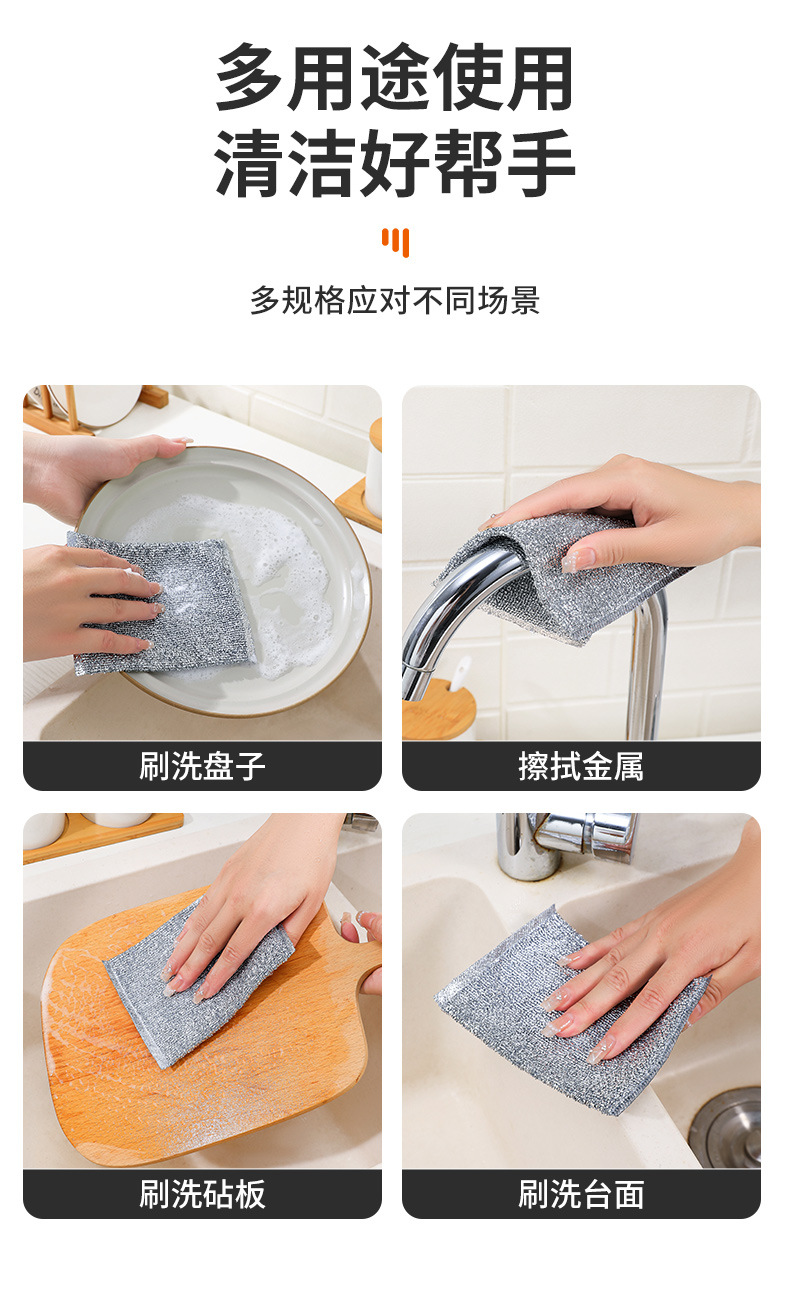 多用途使用
清洁好帮手

多规格应对不同场景

刷洗盘子

擦拭金属

刷洗砧板

刷洗台面