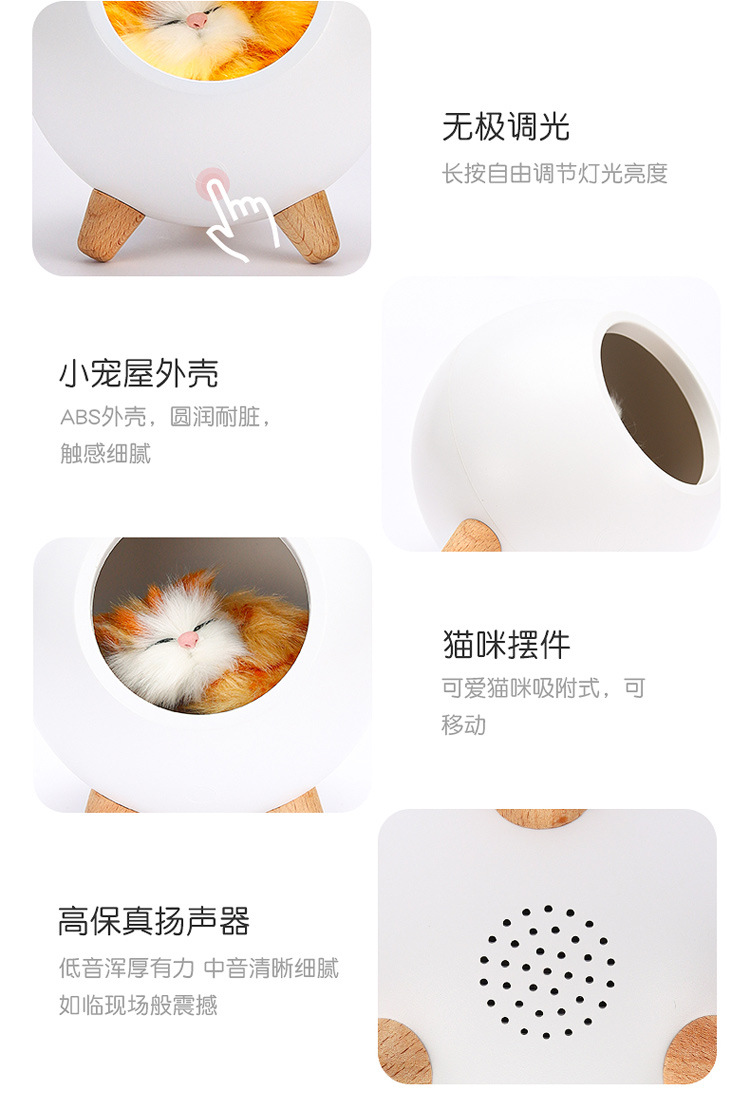 无极调光
长按自由调节灯光亮度

小宠屋外壳
ABS外壳，圆润耐脏，触感细腻

猫咪摆件
可爱猫咪吸附式，可移动

高保真扬声器
低音浑厚有力 中音清晰细腻 如临现场般震撼