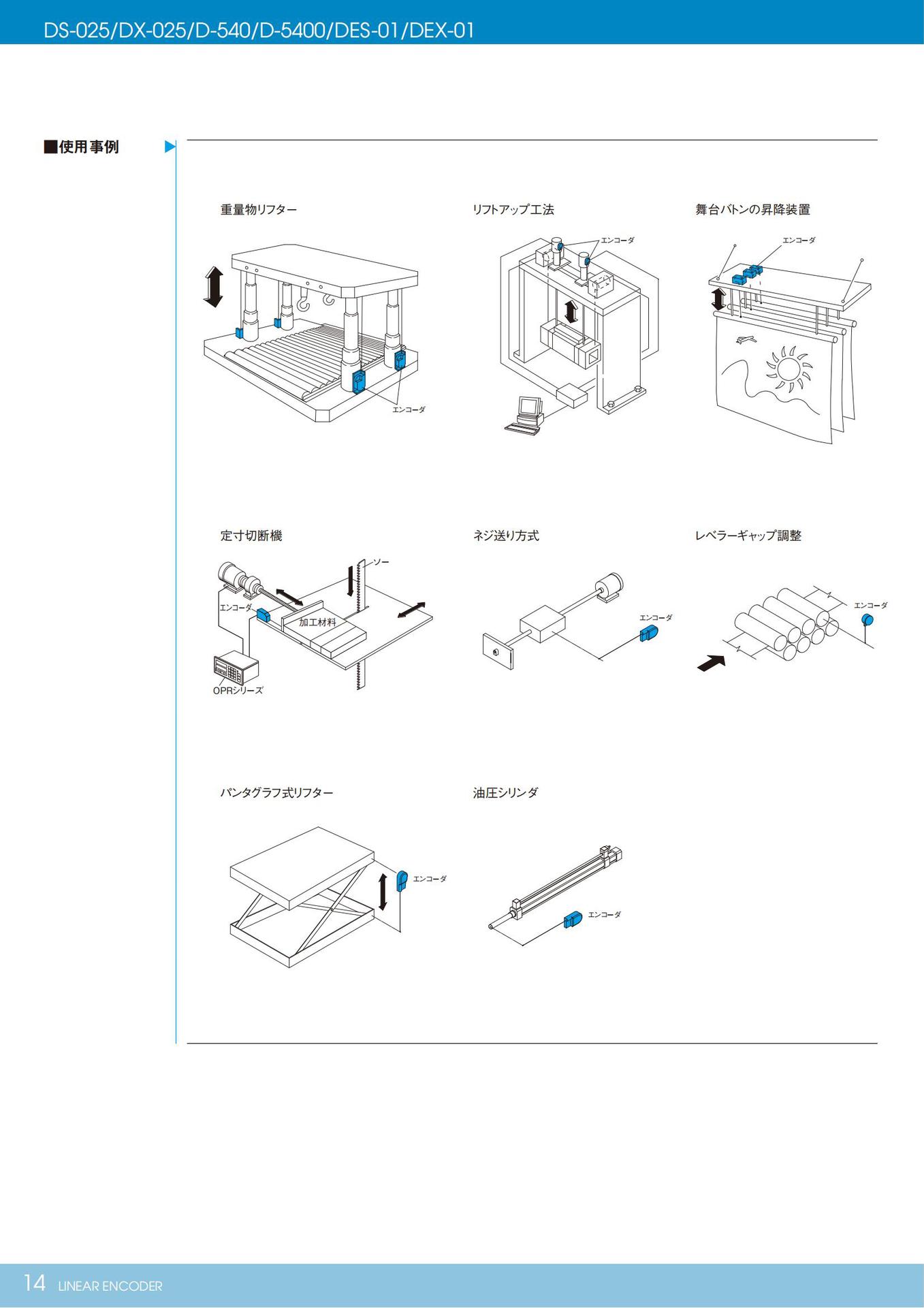 DS-025/DX-025/D-540/D-5400/DES-01/DEX-01

■使用事例

重量物リフター

エンコーダ

リフトアップ工法

エンコーダ

舞台バトンの昇降装置

エンコーダ

定寸切断機

ソー

エンコーダ

加工材料

OPRシリーズ

ネジ送り方式

エンコーダ

レベラーギャップ調整

エンコーダ

パンタグラフ式リフター

エンコーダ

油圧シリンダ

エンコーダ

14 LINEAR ENCODER