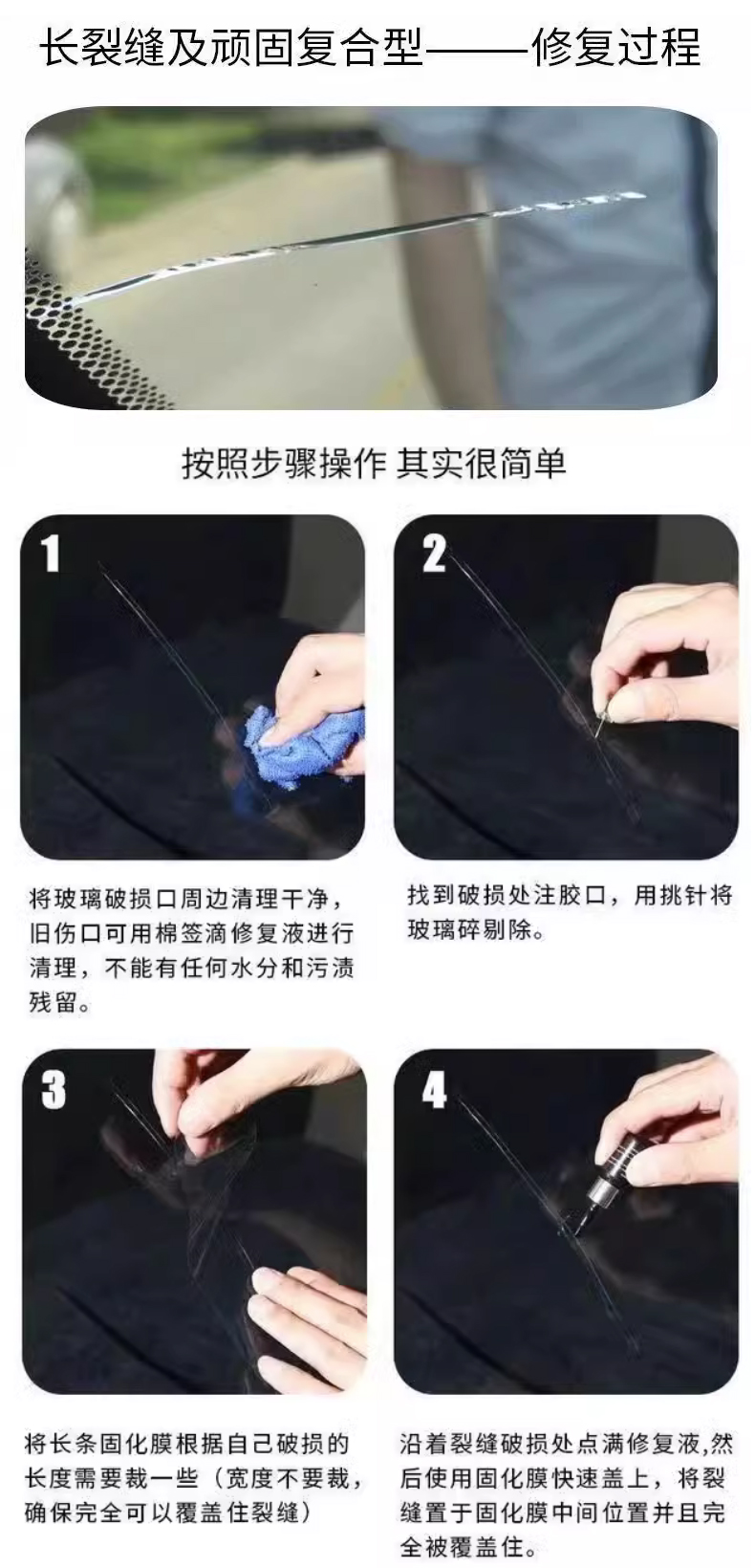 长裂缝及顽固复合型——修复过程

按照步骤操作 其实很简单

1

将玻璃破损口周边清理干净，旧伤口可用棉签滴修复液进行清理，不能有任何水分和污渍残留。

2

找到破损处注胶口，用挑针将玻璃碎剔除。

3

将长条固化膜根据自己破损的长度需要裁一些（宽度不要裁，确保完全可以覆盖住裂缝）

4

沿着裂缝破损处点满修复液,然后使用固化膜快速盖上，将裂缝置于固化膜中间位置并且完全被覆盖住。