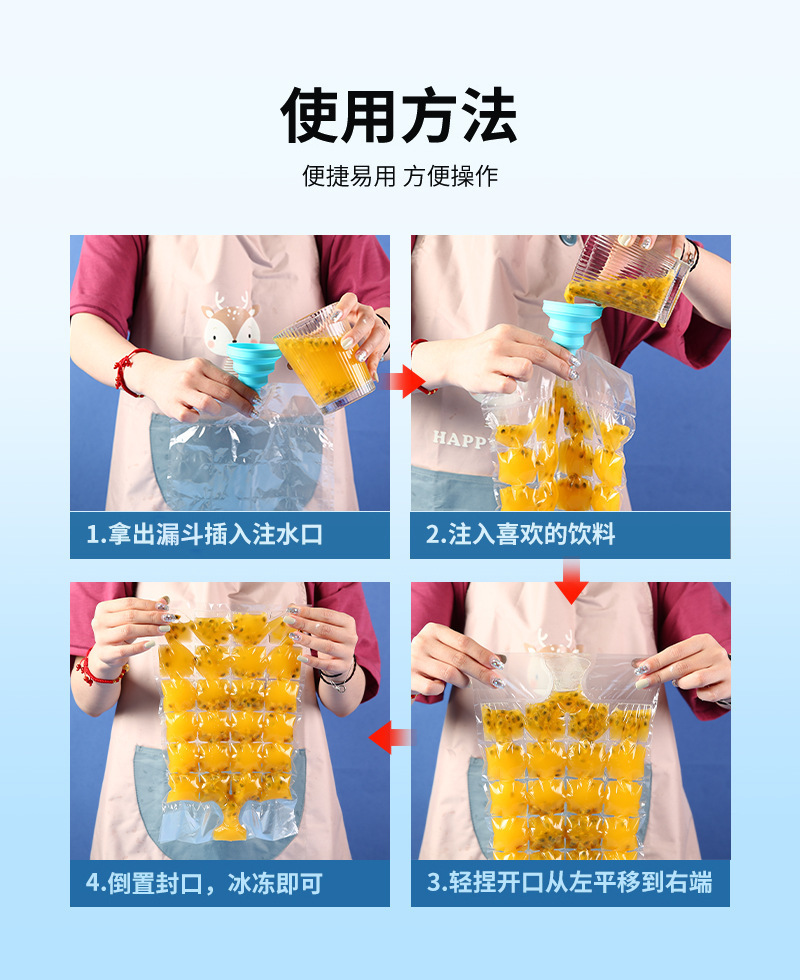 使用方法

便捷易用 方便操作

HAPP

1.拿出漏斗插入注水口

2.注入喜欢的饮料

4.倒置封口，冰冻即可

3.轻捏开口从左平移到右端