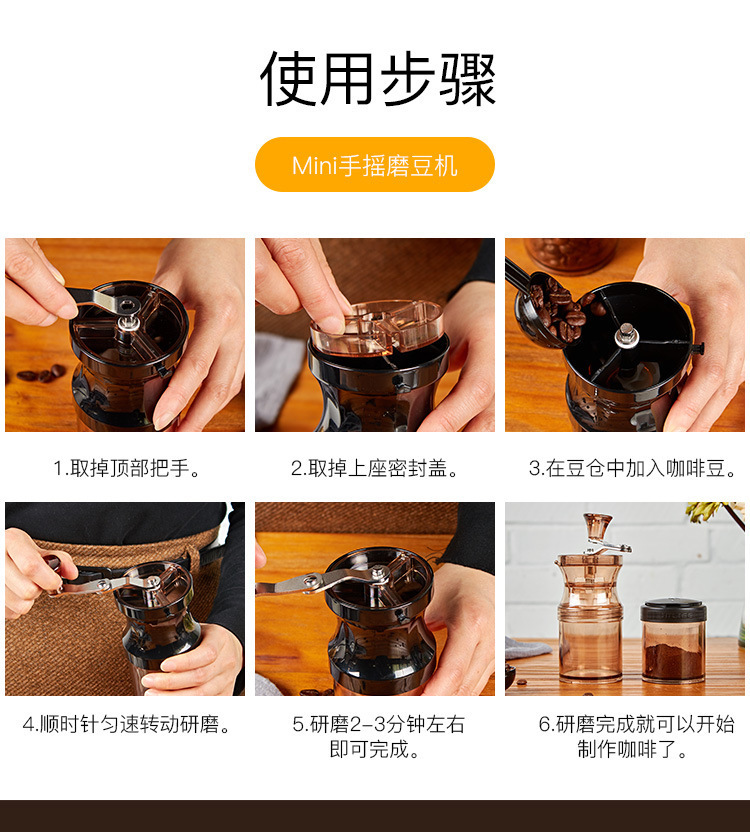 使用步骤

Mini手摇磨豆机

1.取掉顶部把手。

2.取掉上座密封盖。

3.在豆仓中加入咖啡豆。

4.顺时针匀速转动研磨。

5.研磨2-3分钟左右即可完成。

6.研磨完成就可以开始制作咖啡了。