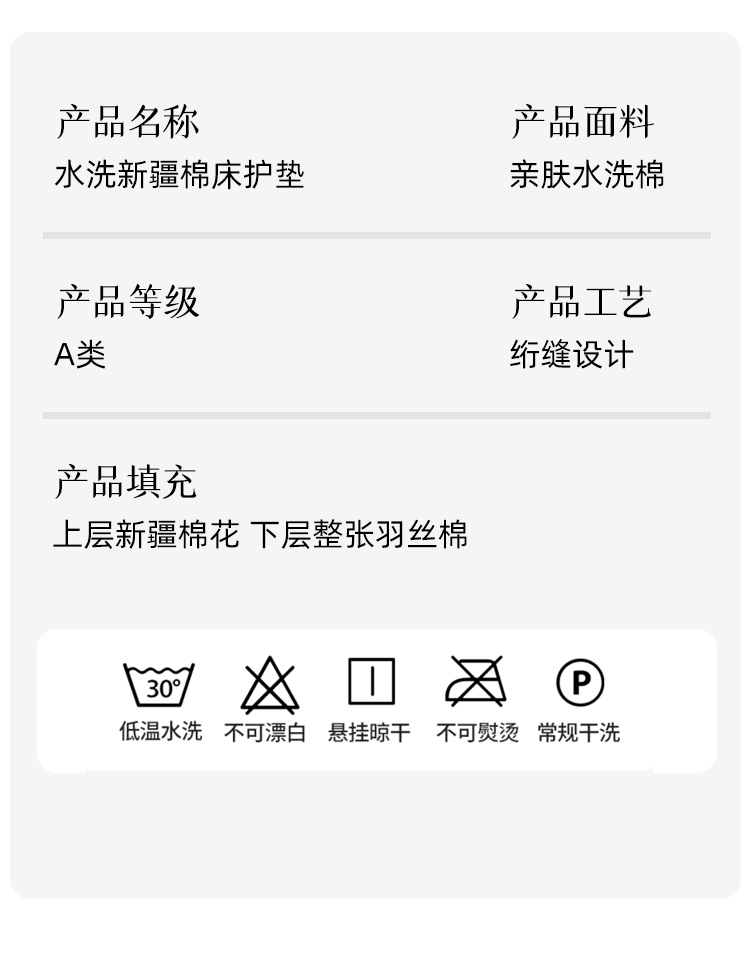 产品名称
水洗新疆棉床护垫

产品面料
亲肤水洗棉

产品等级
A类

产品工艺
绗缝设计

产品填充
上层新疆棉花 下层整张羽丝棉

30°
低温水洗 不可漂白 悬挂晾干 不可熨烫 P 常规干洗