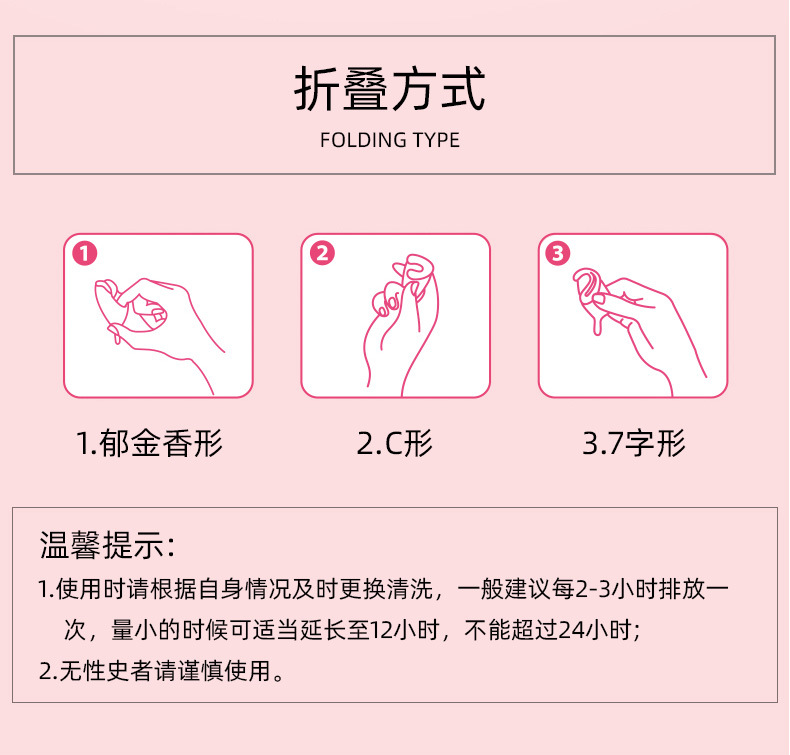 折叠方式
FOLDING TYPE

1

2

3

1.郁金香形

2.C形

3.7字形

温馨提示:

1.使用时请根据自身情况及时更换清洗，一般建议每2-3小时排放一次，量小的时候可适当延长至12小时，不能超过24小时;

2.无性史者请谨慎使用。