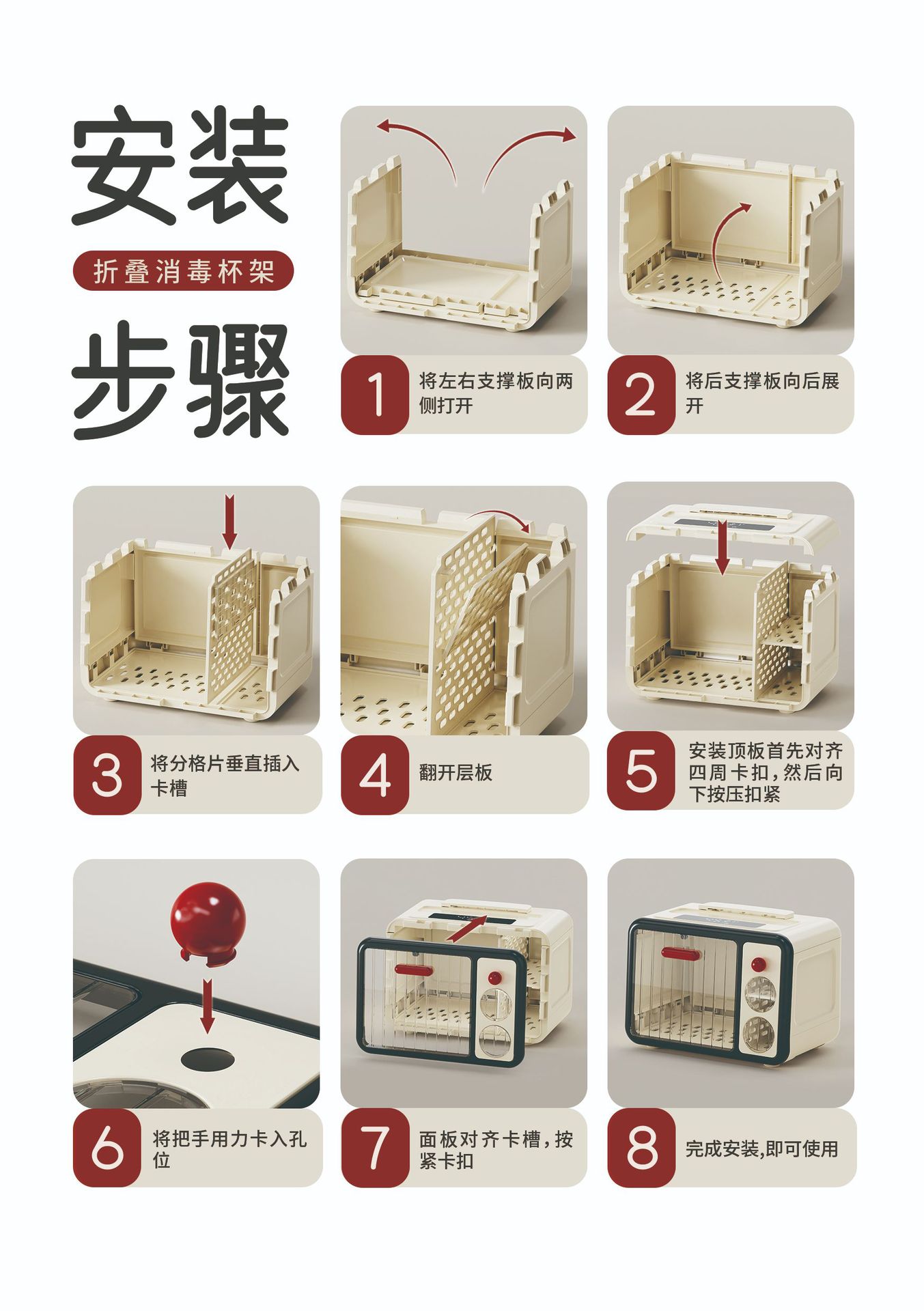 安装

折叠消毒杯架

步骤

1 将左右支撑板向两侧打开

2 将后支撑板向后展开

3 将分格片垂直插入卡槽

4 翻开层板

5 安装顶板首先对齐四周卡扣，然后向下按压扣紧

6 将把手用力卡入孔位

7 面板对齐卡槽，按紧卡扣

8 完成安装,即可使用