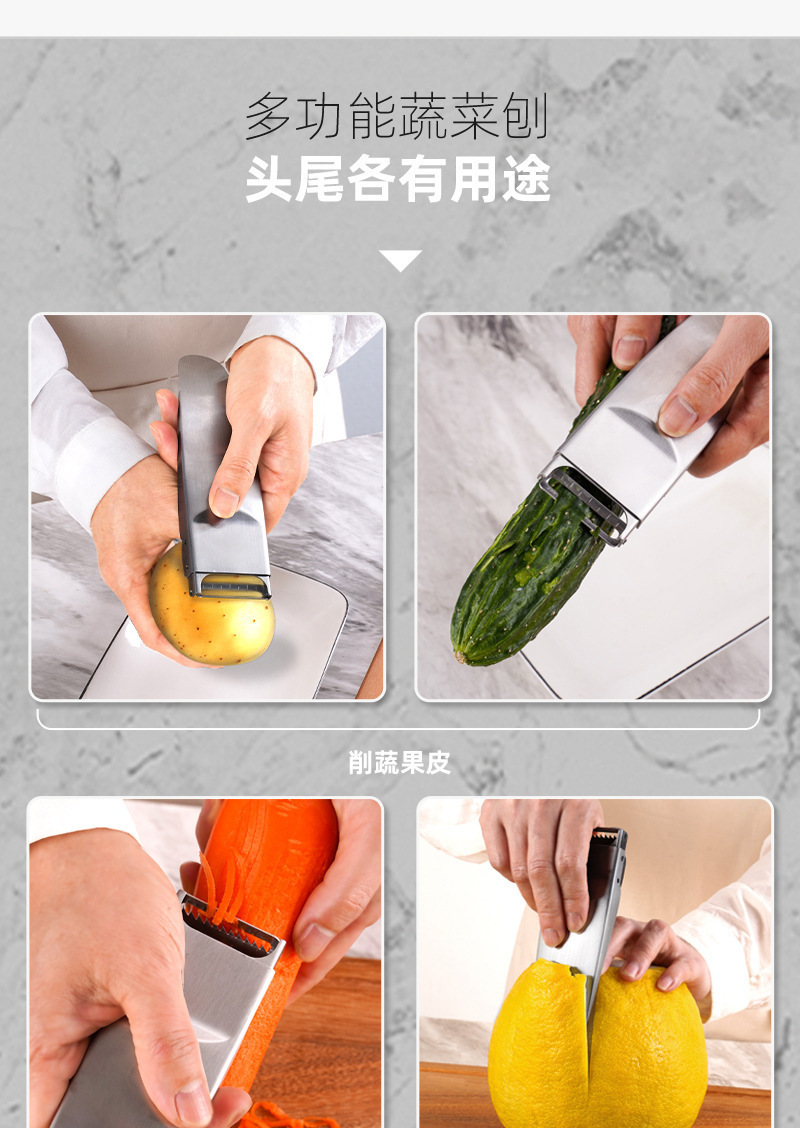 多功能蔬菜刨
头尾各有用途

削蔬果皮