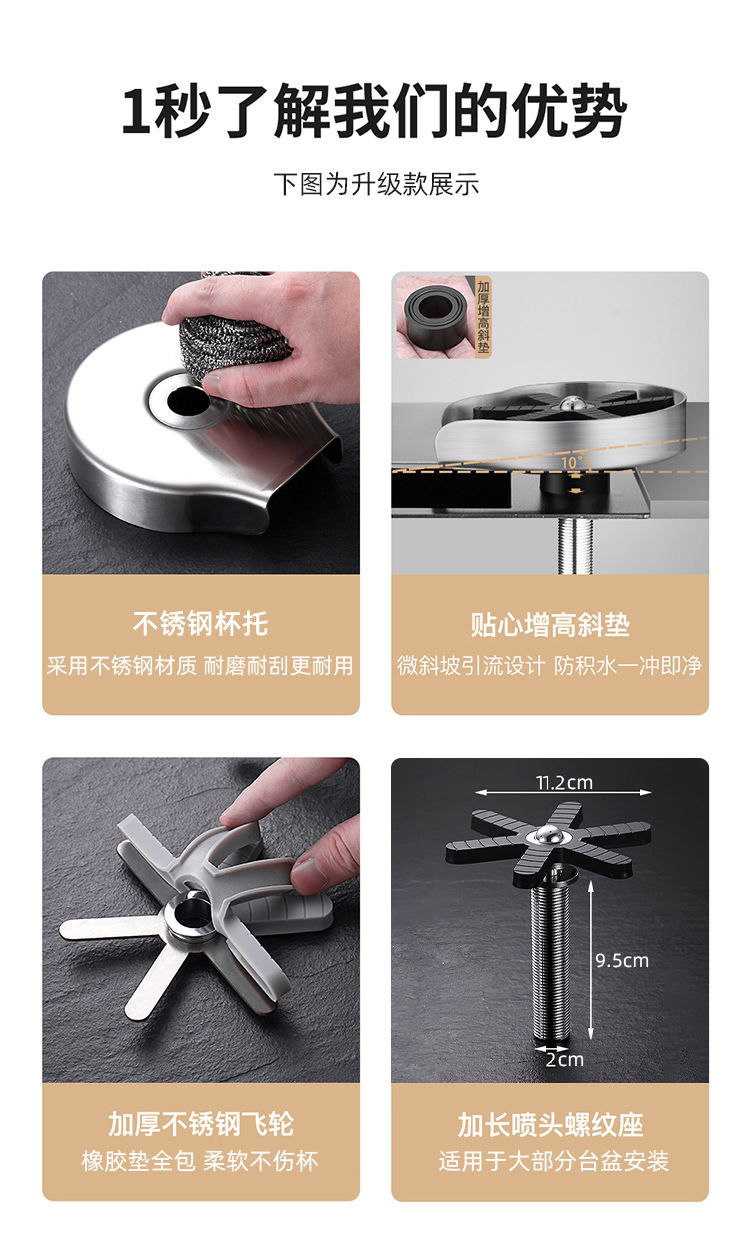 1秒了解我们的优势

下图为升级款展示

不锈钢杯托

采用不锈钢材质 耐磨耐刮更耐用

加厚增高斜垫

10°

贴心增高斜垫

微斜坡引流设计 防积水一冲即净

加厚不锈钢飞轮

橡胶垫全包 柔软不伤杯

11.2cm

9.5cm

2cm

加长喷头螺纹座

适用于大部分台盆安装