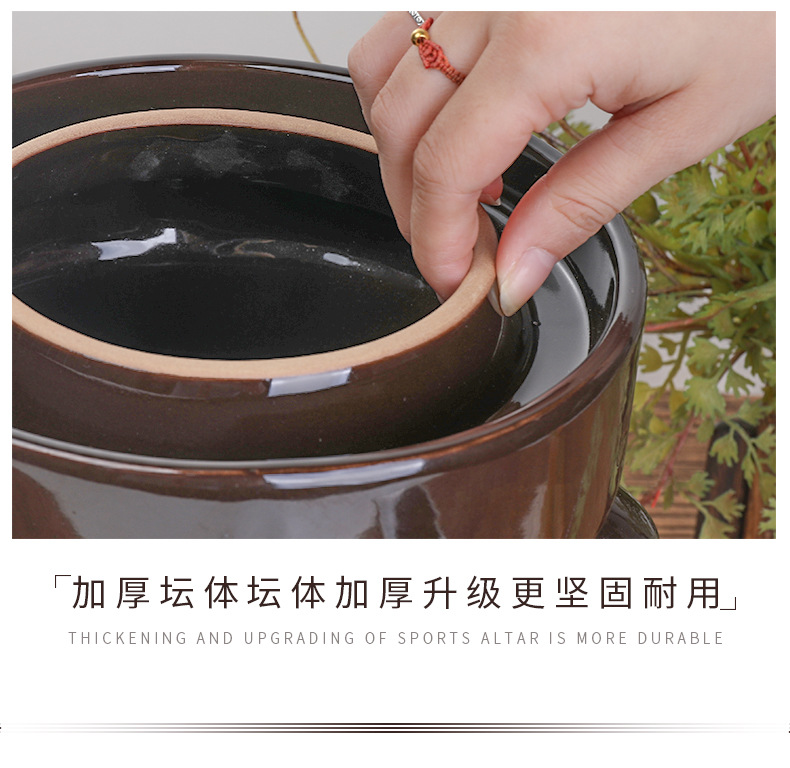 「加厚坛体坛体加厚升级更坚固耐用」

THICKENING AND UPGRADING OF SPORTS ALTAR IS MORE DURABLE