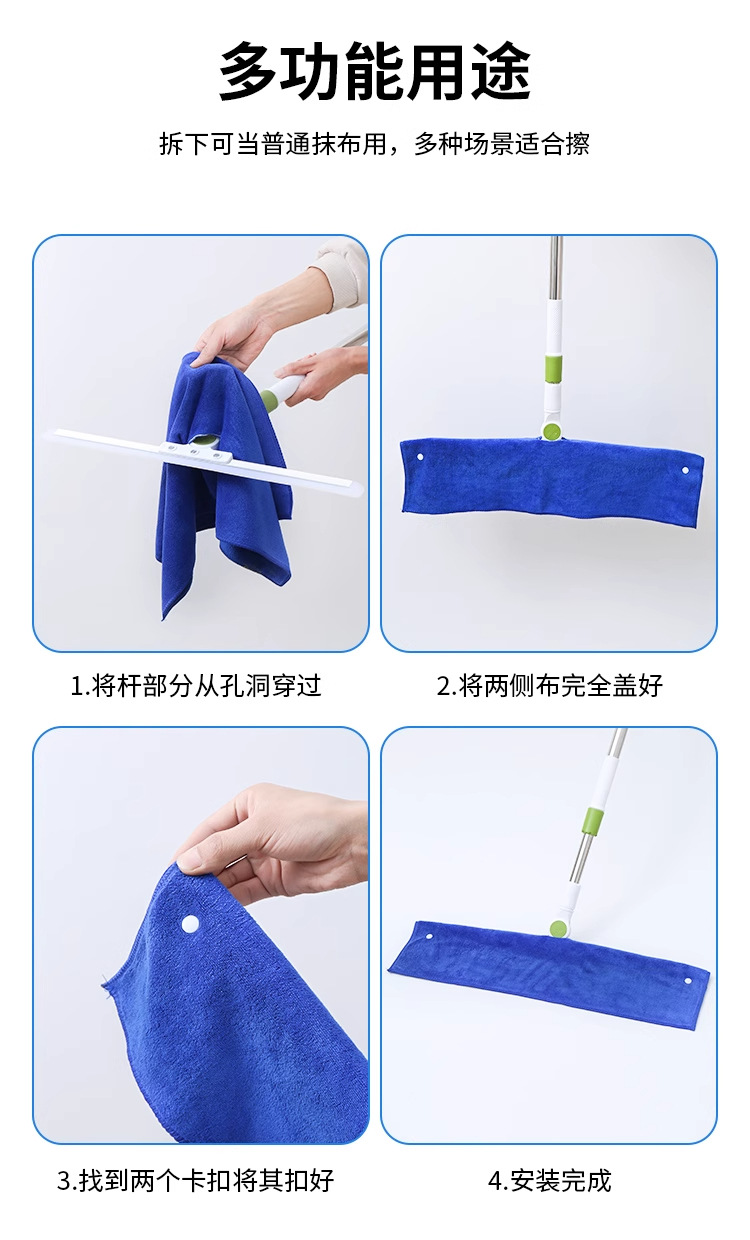 多功能用途

拆下可当普通抹布用，多种场景适合擦

1.将杆部分从孔洞穿过

2.将两侧布完全盖好

3.找到两个卡扣将其扣好

4.安装完成