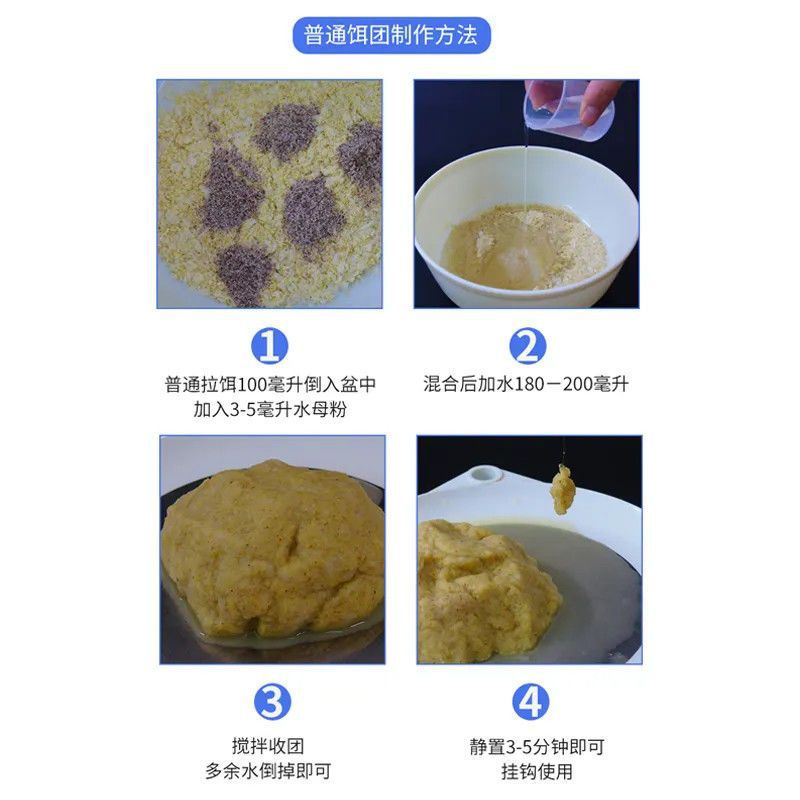 普通饵团制作方法

1
普通拉饵100毫升倒入盆中
加入3-5毫升水母粉

2
混合后加水180－200毫升

3
搅拌收团
多余水倒掉即可

4
静置3-5分钟即可
挂钩使用