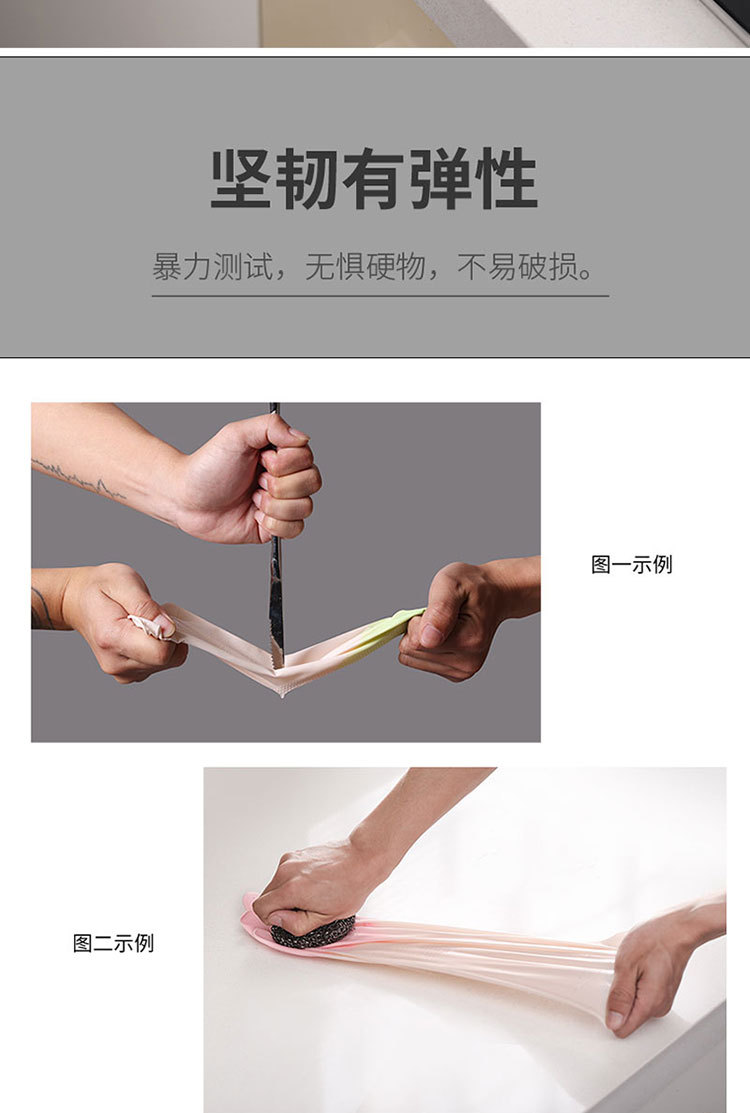 坚韧有弹性

暴力测试，无惧硬物，不易破损。

图一示例

图二示例