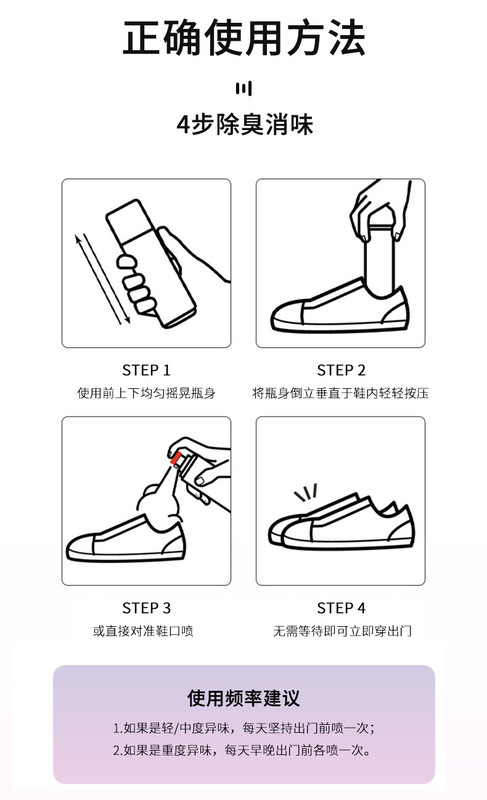 正确使用方法

4步除臭消味

STEP 1
使用前上下均匀摇晃瓶身

STEP 2
将瓶身倒立垂直于鞋内轻轻按压

STEP 3
或直接对准鞋口喷

STEP 4
无需等待即可立即穿出门

使用频率建议

1.如果是轻/中度异味，每天坚持出门前喷一次；
2.如果是重度异味，每天早晚出门前各喷一次。