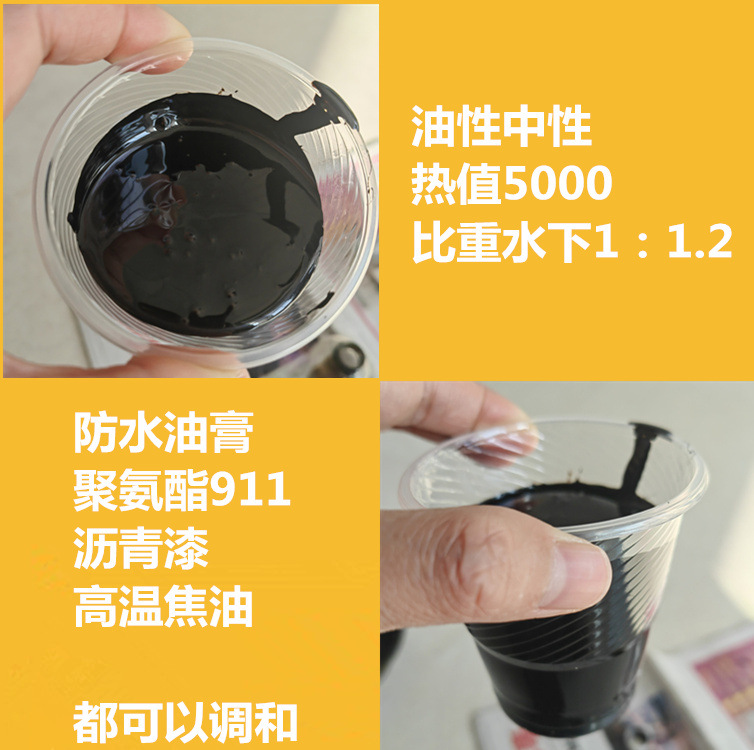 油性中性
热值5000
比重水下1：1.2

防水油膏
聚氨酯911
沥青漆
高温焦油

都可以调和