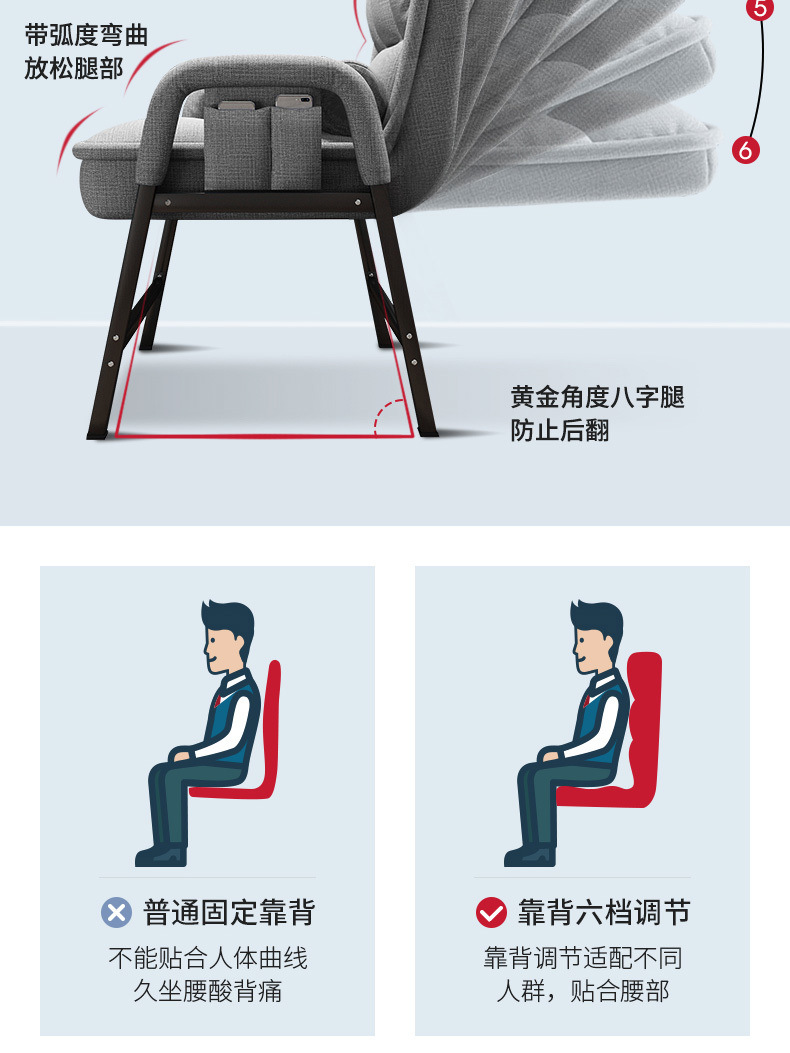 带弧度弯曲
放松腿部

5

6

黄金角度八字腿
防止后翻

普通固定靠背
不能贴合人体曲线
久坐腰酸背痛

靠背六档调节
靠背调节适配不同
人群，贴合腰部