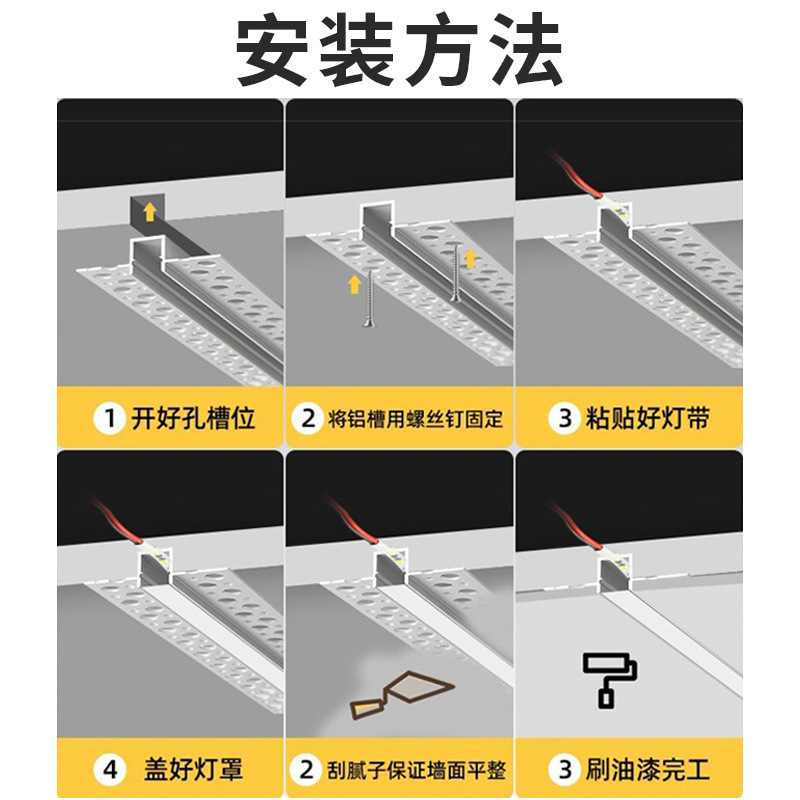 安装方法

1 开好孔槽位

2 将铝槽用螺丝钉固定

3 粘贴好灯带

4 盖好灯罩

2 刮腻子保证墙面平整

3 刷油漆完工