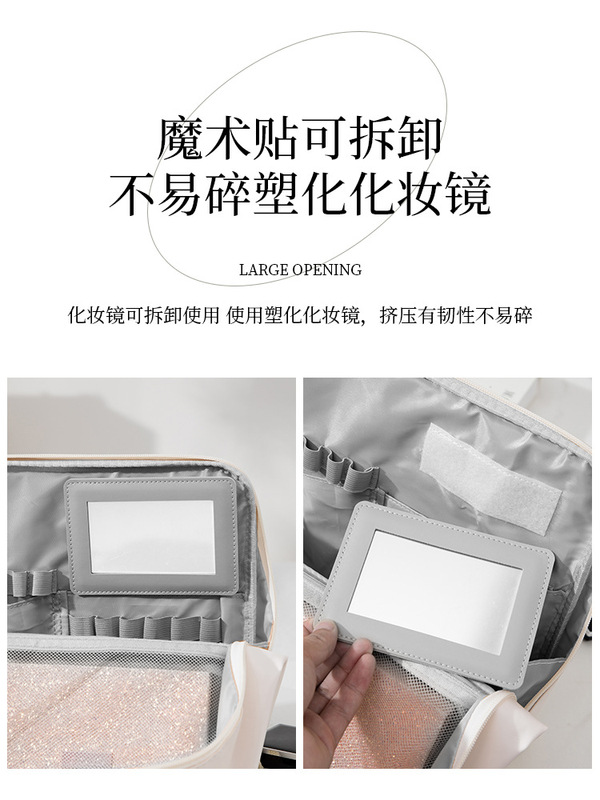 魔术贴可拆卸
不易碎塑化化妆镜

LARGE OPENING

化妆镜可拆卸使用 使用塑化化妆镜，挤压有韧性不易碎